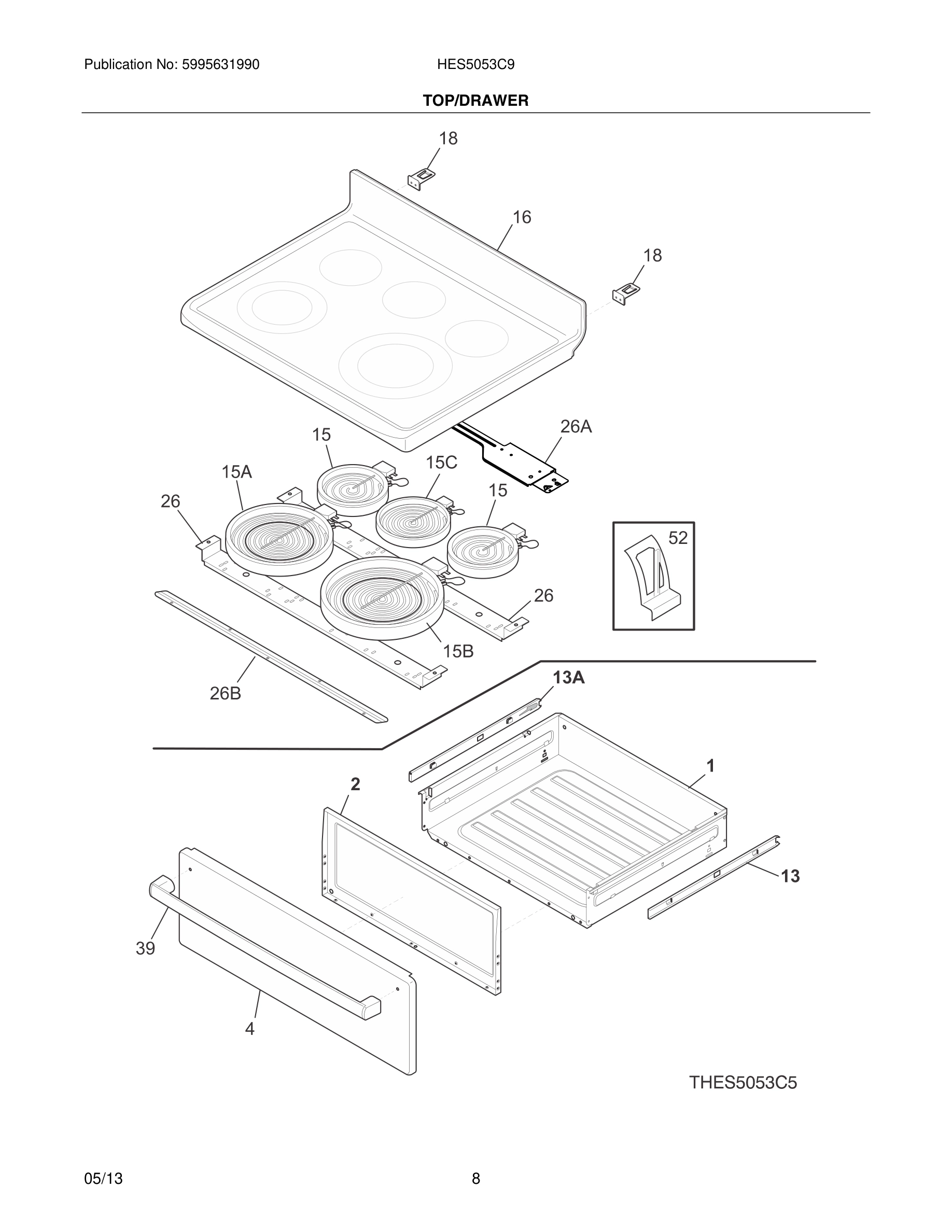 Publication No: 5995631990

HES5053C9

TOP/DRAWER

18

16

18

26A

15

15C

15A

15

26

52

26

15B

26B

13A

1

2

13

39

4

THES5053C5

05/13

8