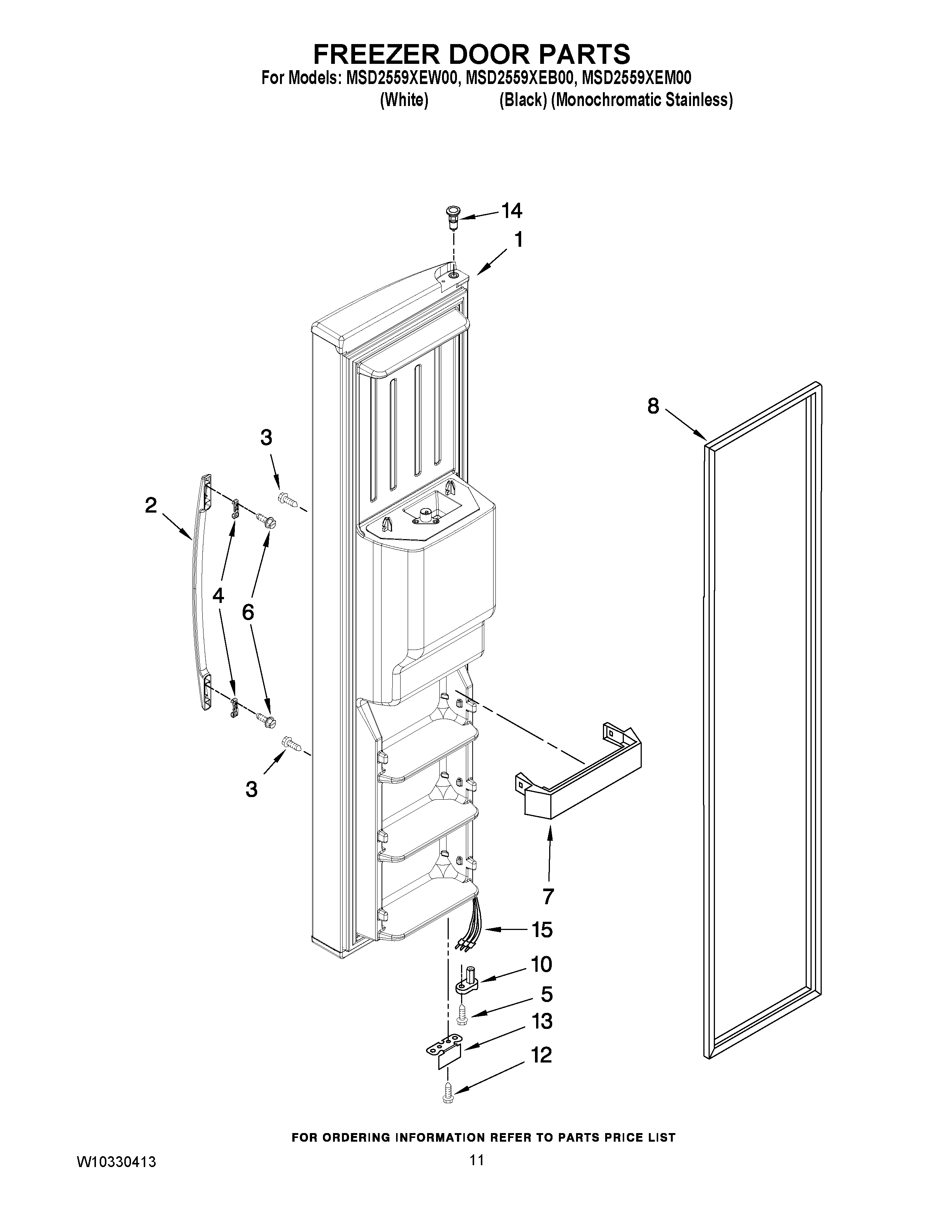 FREEZER DOOR PARTS
For Models: MSD2559XEW00, MSD2559XEB00, MSD2559XEM00
(White) (Black) (Monochromatic Stainless)

14
1
8
3
2
4
6
3
7
15
10
5
13
12

FOR ORDERING INFORMATION REFER TO PARTS PRICE LIST

W10330413
11