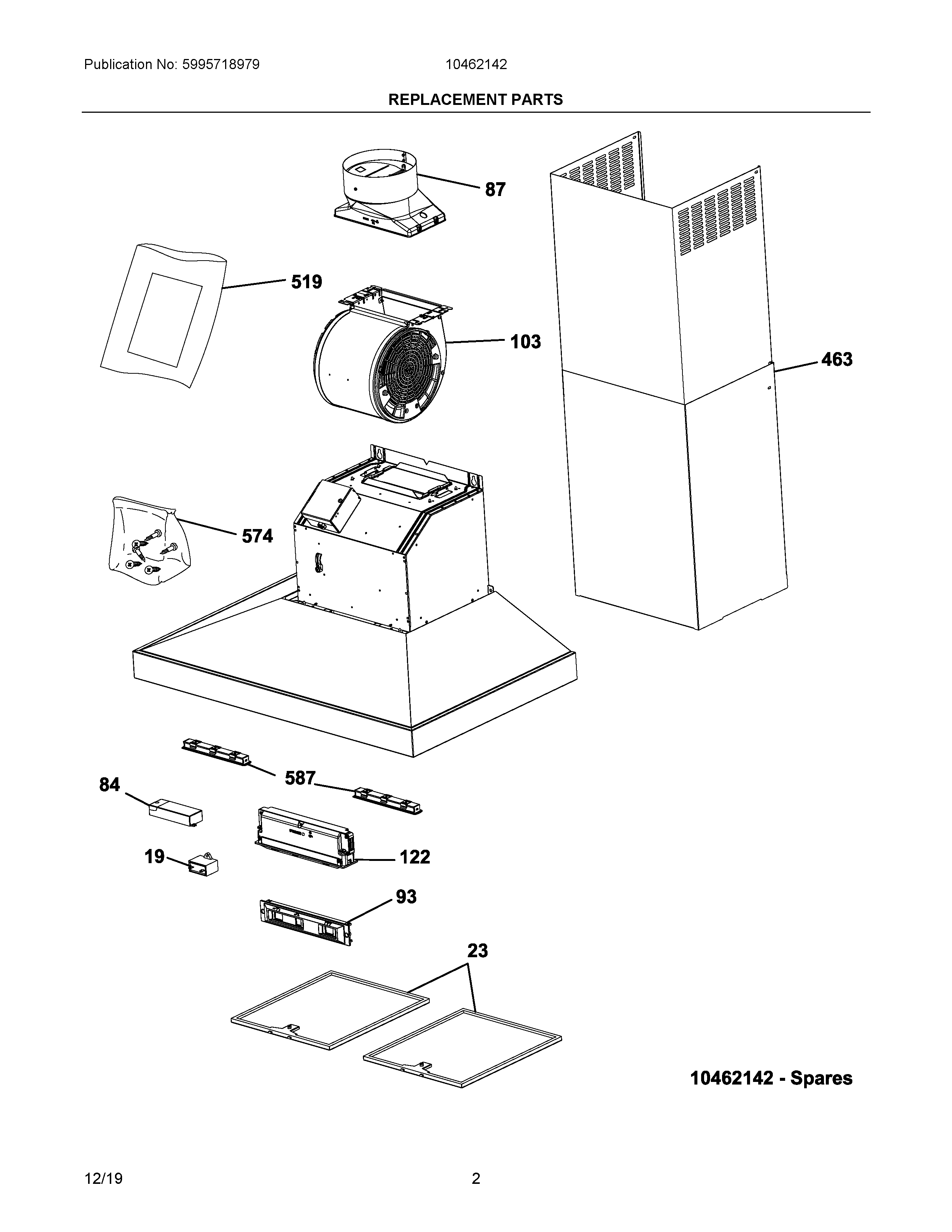 Publication No: 5995718979

10462142

REPLACEMENT PARTS

87

519

103

463

574

587

84

122

19

93

23

10462142 - Spares

12/19

2