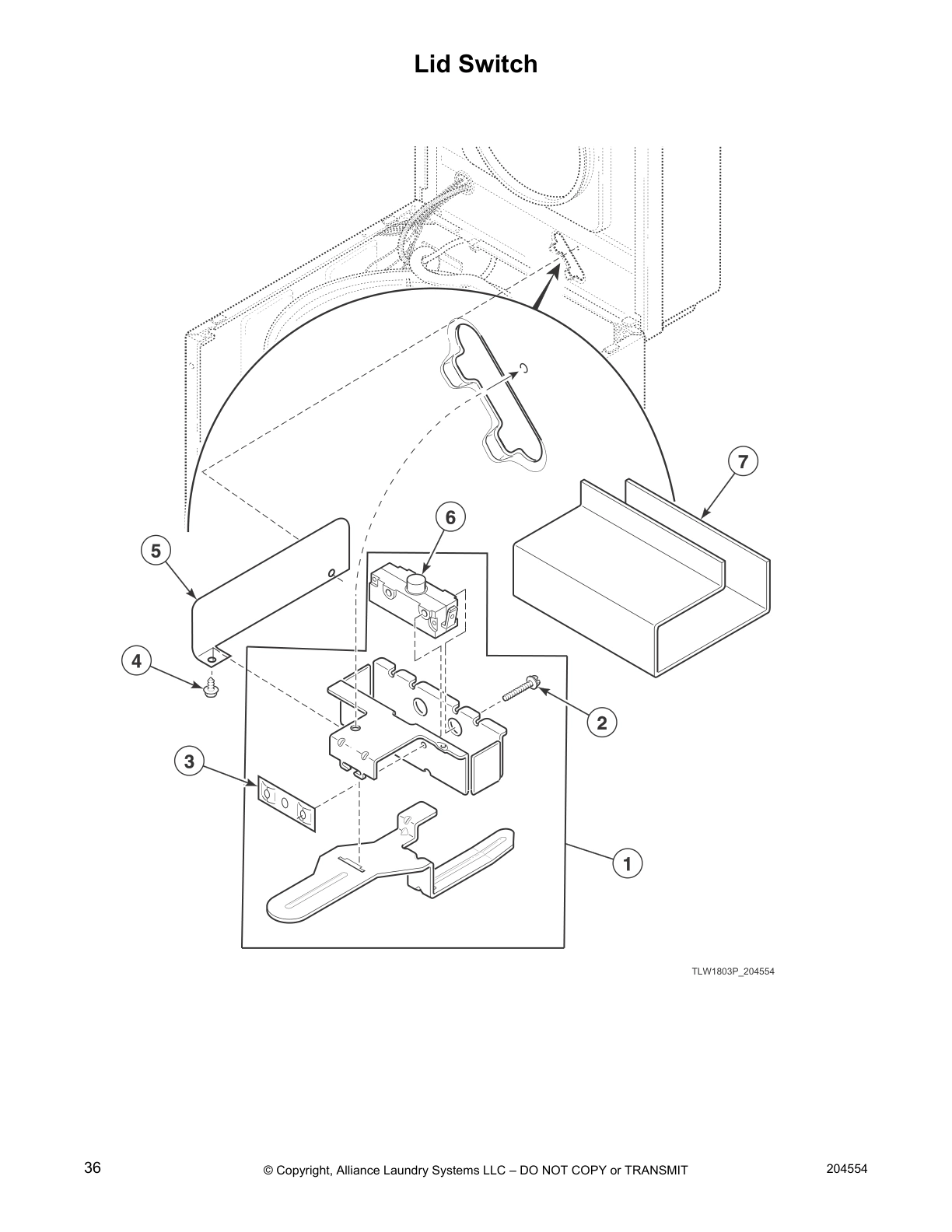 Lid Switch

7

6

5

4

2

3

1

TLW1803P_204554

36

© Copyright, Alliance Laundry Systems LLC – DO NOT COPY or TRANSMIT

204554