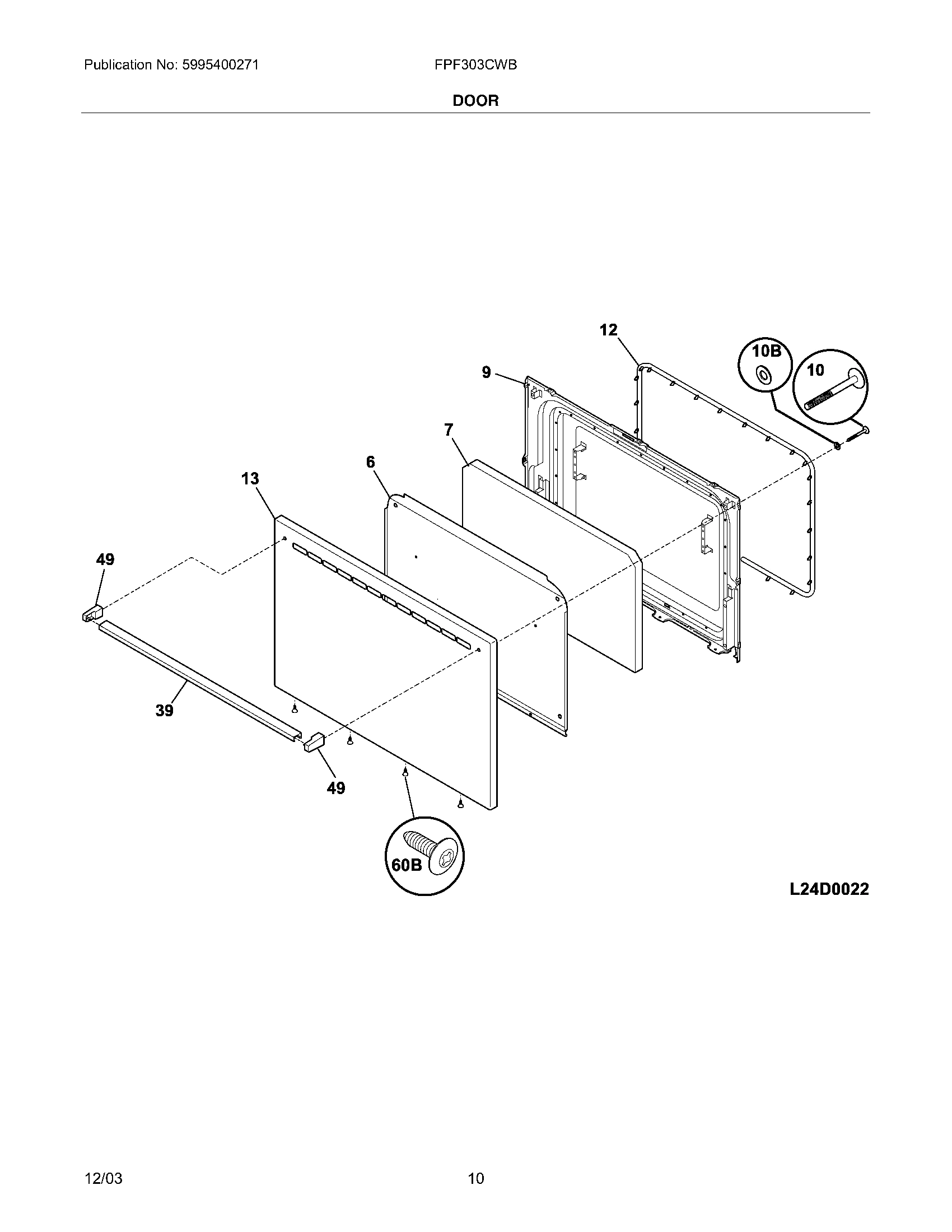 Publication No: 5995400271

FPF303CWB

DOOR

12

10B

10

9

7

6

13

49

39

49

60B

L24D0022

12/03

10