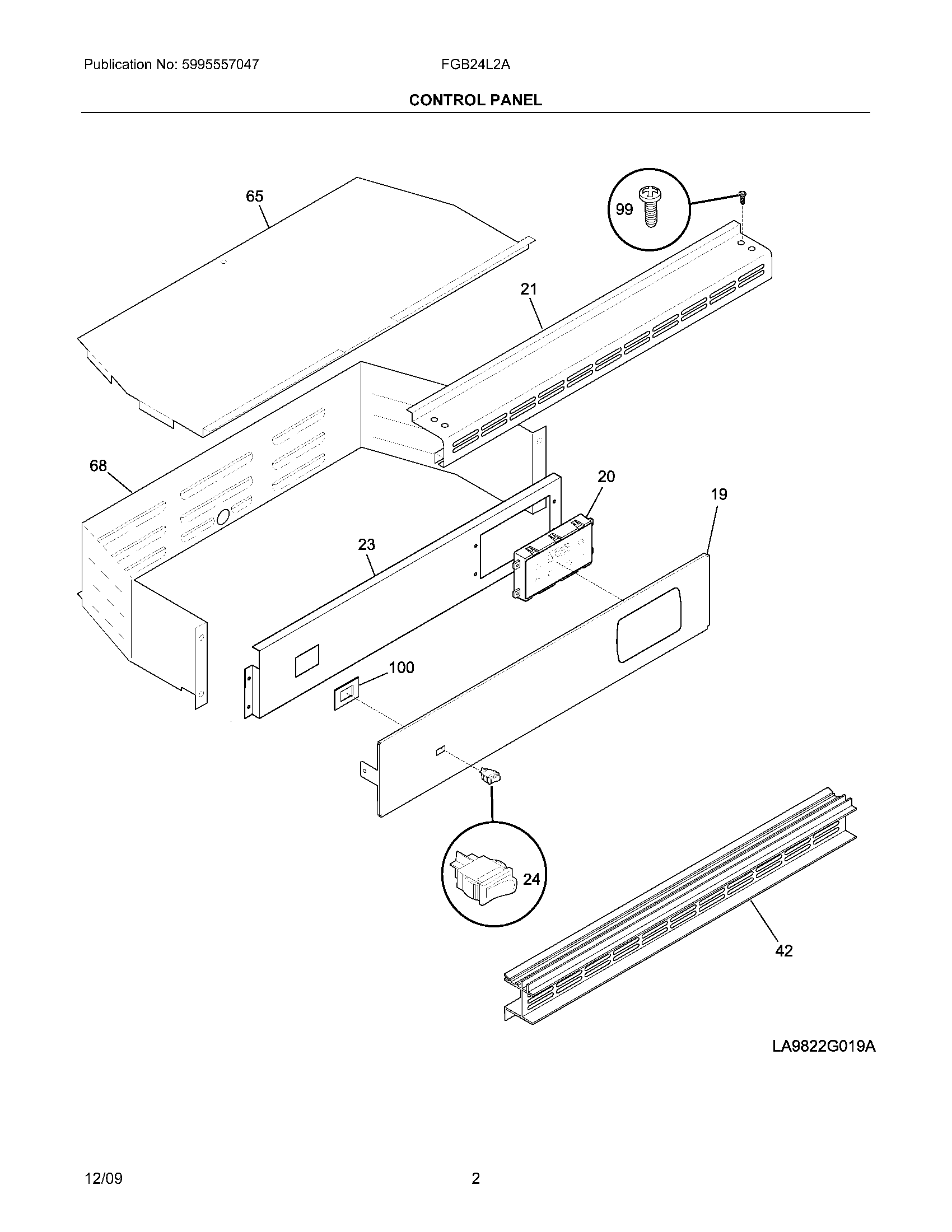 Publication No: 5995557047

FGB24L2A

CONTROL PANEL

65

99

21

68

20

19

23

100

24

42

LA9822G019A

12/09

2