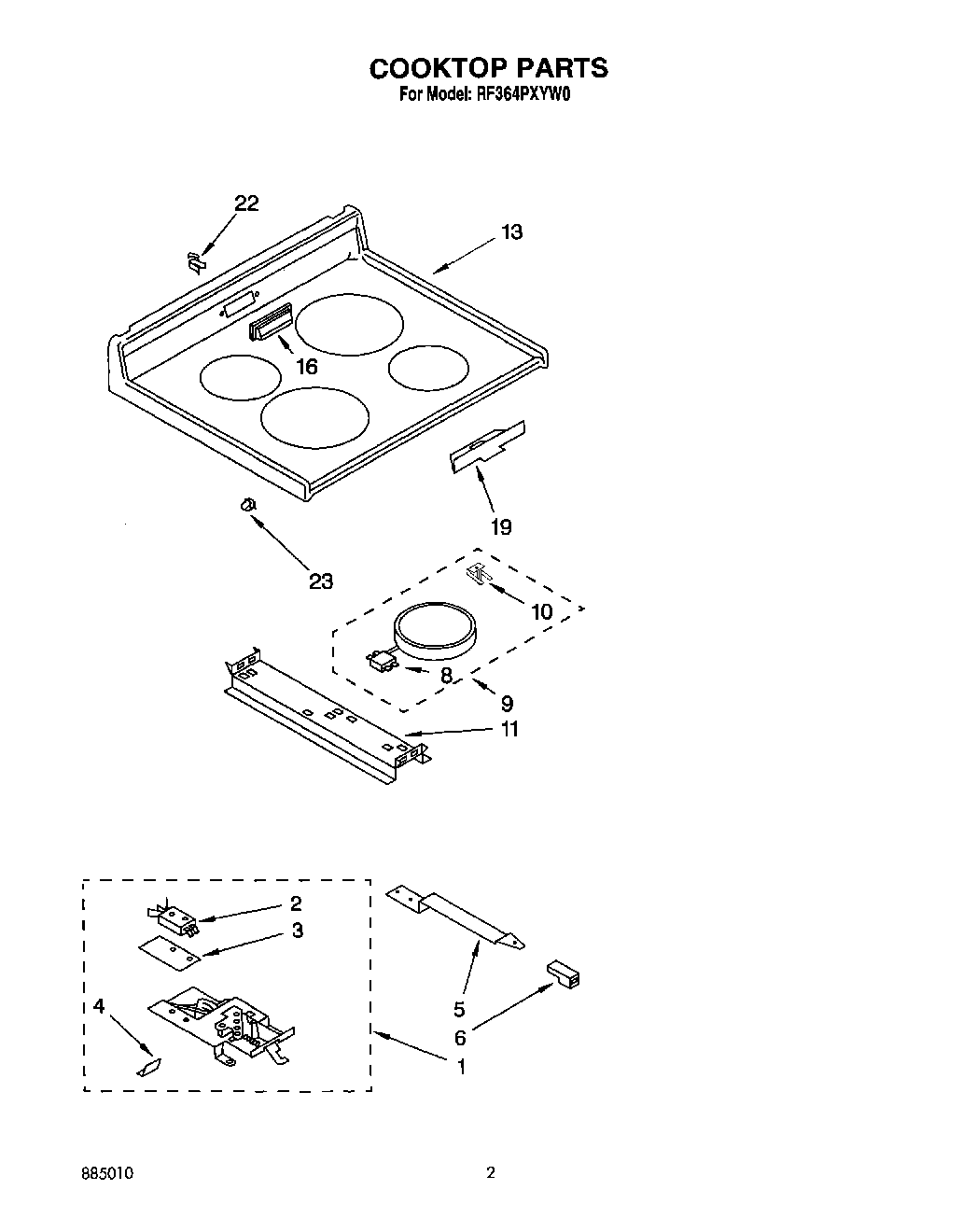 COOKTOP PARTS
For Model: RF364PXYW0

22

13

16

19

23

10

8

9

11

2

3

4

5

6

1

885010

2