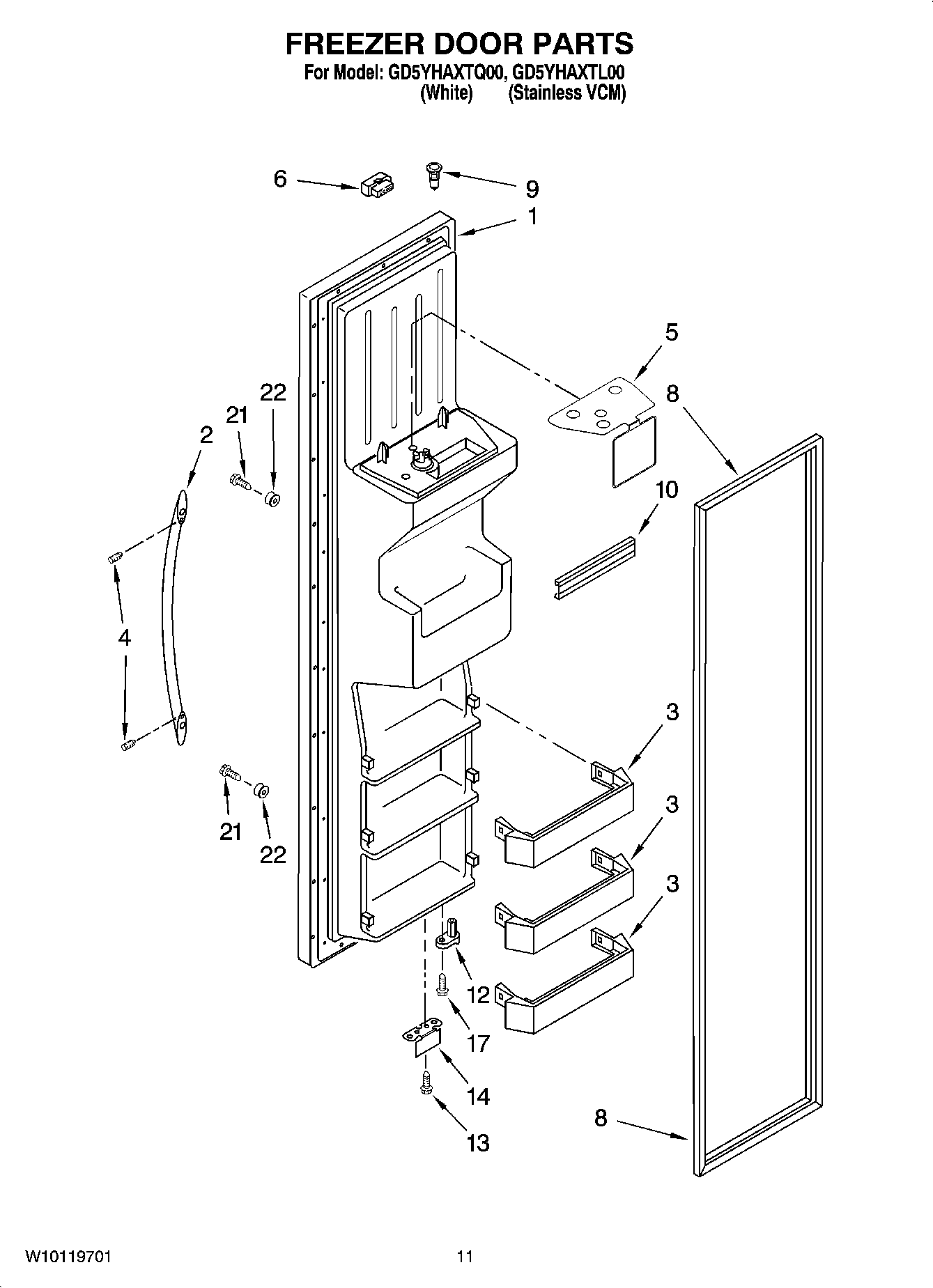 FREEZER DOOR PARTS
For Model: GD5YHAXTQ00, GD5YHAXTL00
(White) (Stainless VCM)

6
9
1
5
8
22
21
2
10
4
3
21
22
3
3
12
17
14
13
8

W10119701
11