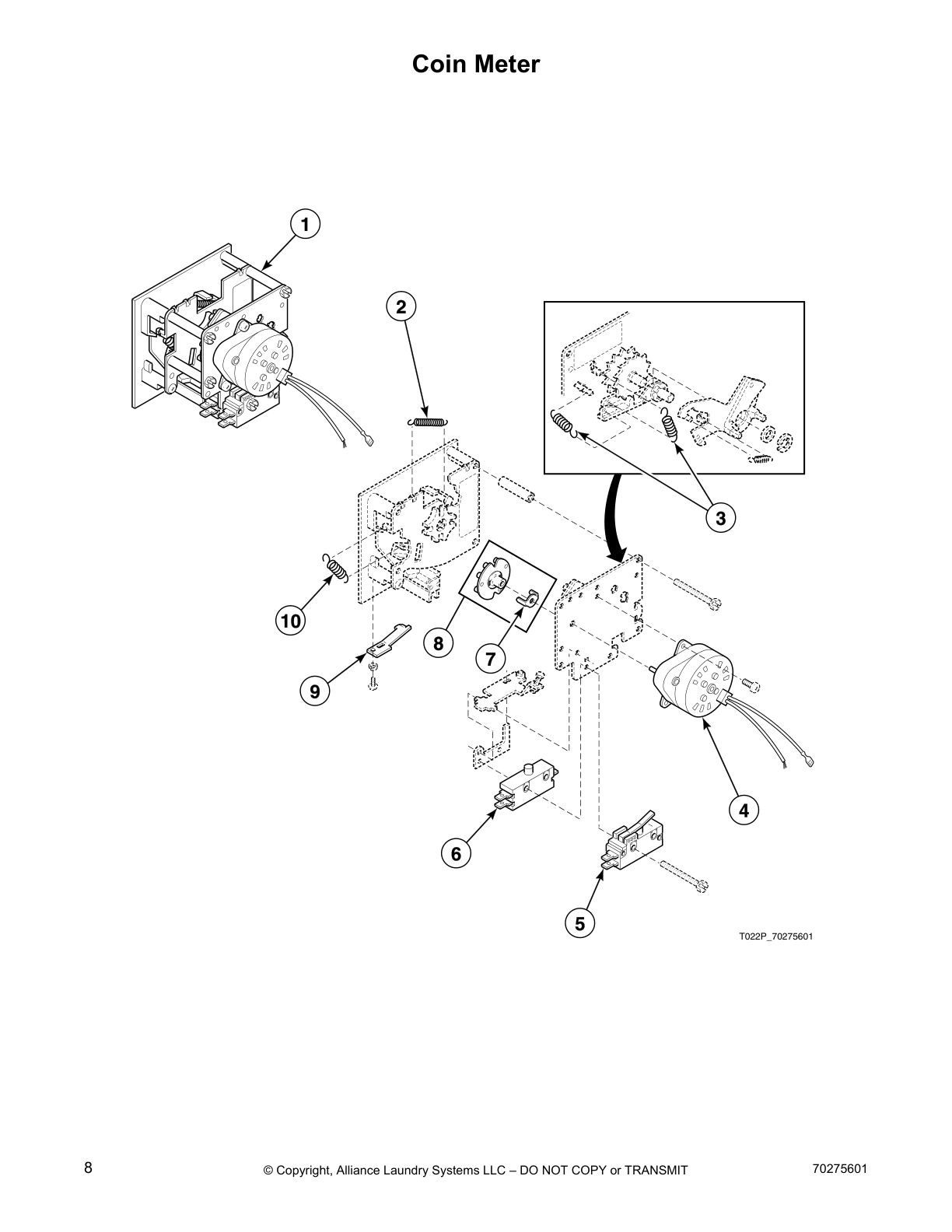 Coin Meter

1

2

3

10

8

7

9

4

6

5

T022P_70275601

8 © Copyright, Alliance Laundry Systems LLC – DO NOT COPY or TRANSMIT 70275601