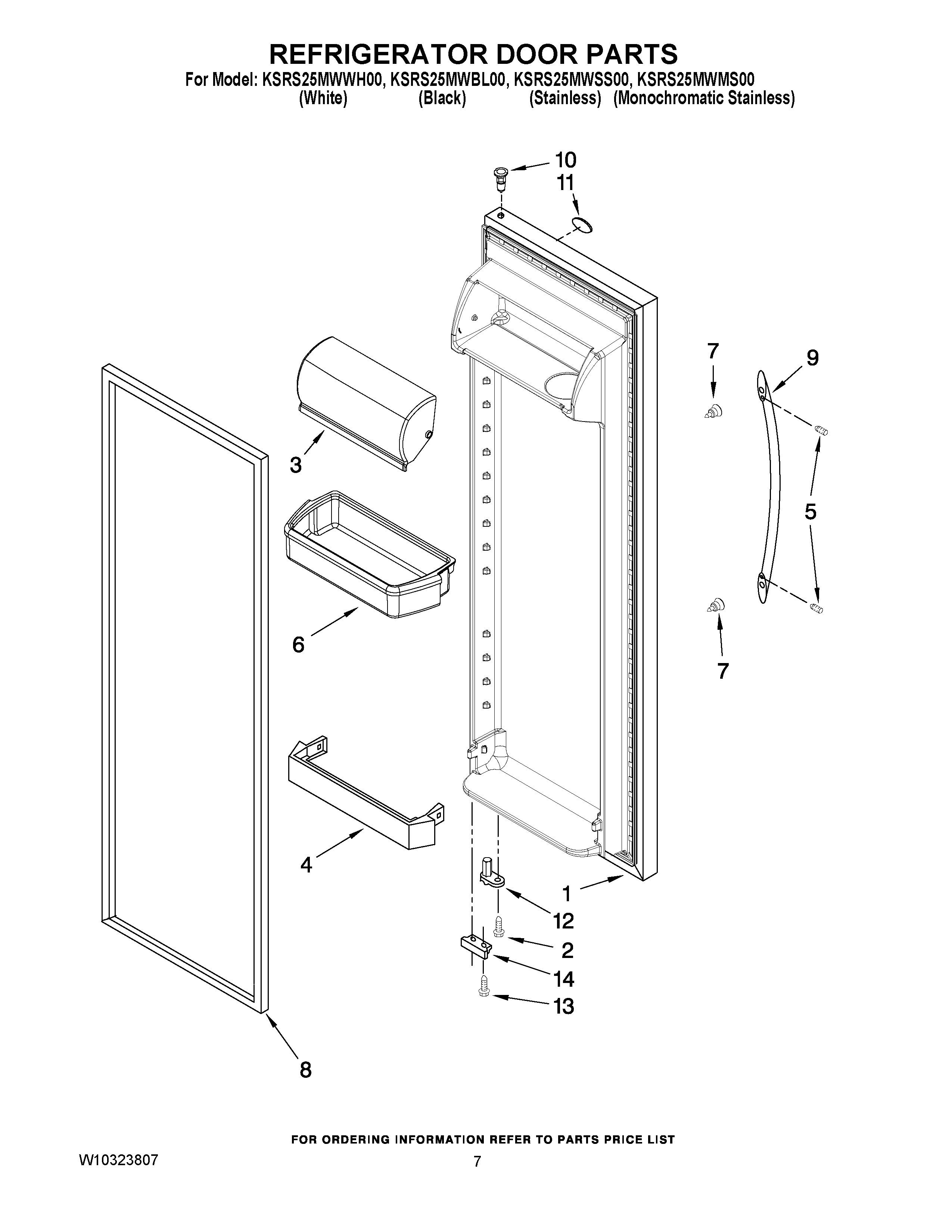 REFRIGERATOR DOOR PARTS
For Model: KSRS25MWWH00, KSRS25MWBL00, KSRS25MWSS00, KSRS25MWMS00
(White) (Black) (Stainless) (Monochromatic Stainless)

10
11
7
9
3
5
6
7
4
1
12
2
14
13
8

FOR ORDERING INFORMATION REFER TO PARTS PRICE LIST

W10323807

7