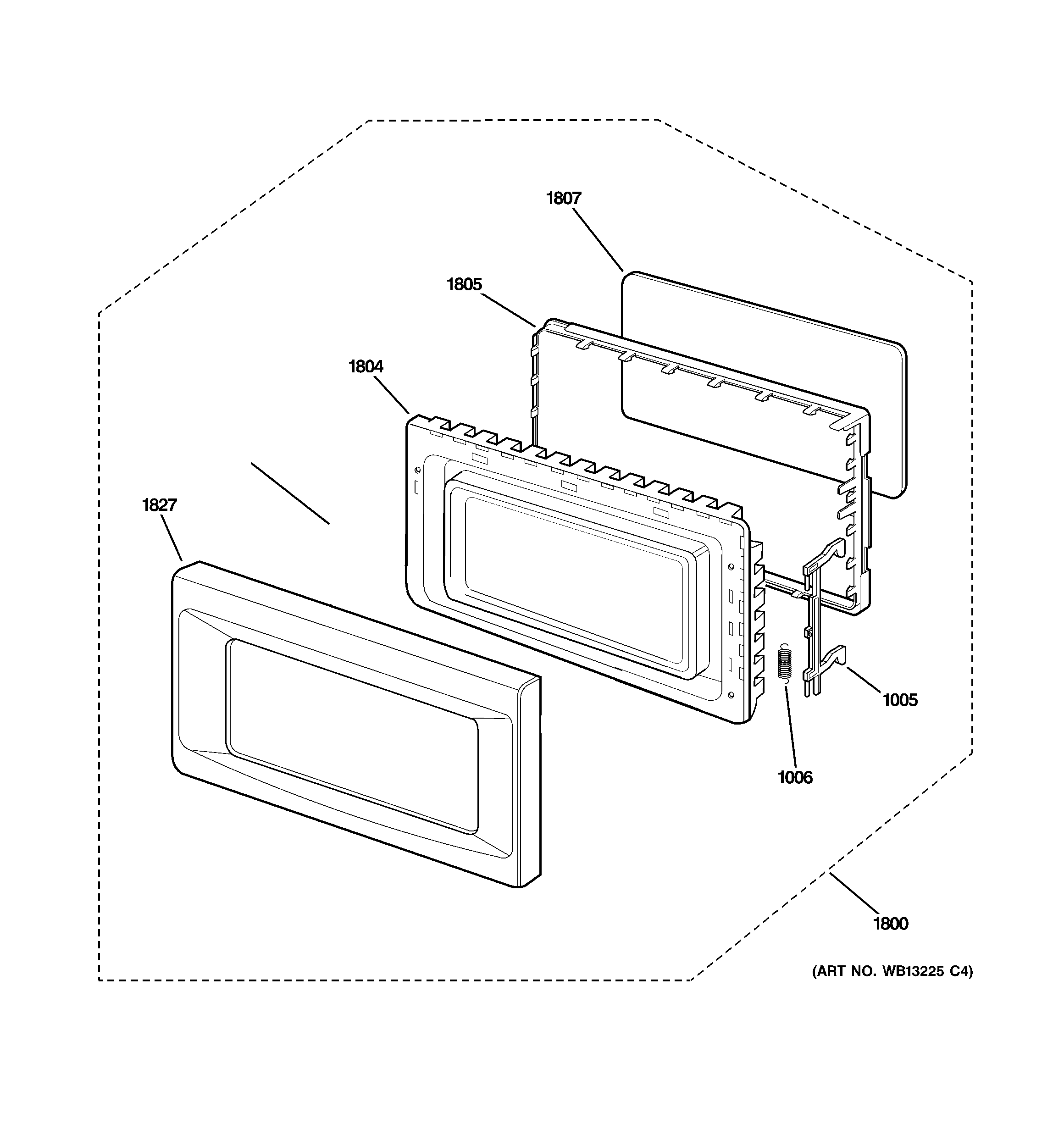 1807

1805

1804

1827

1005

1006

1800

(ART NO. WB13225 C4)