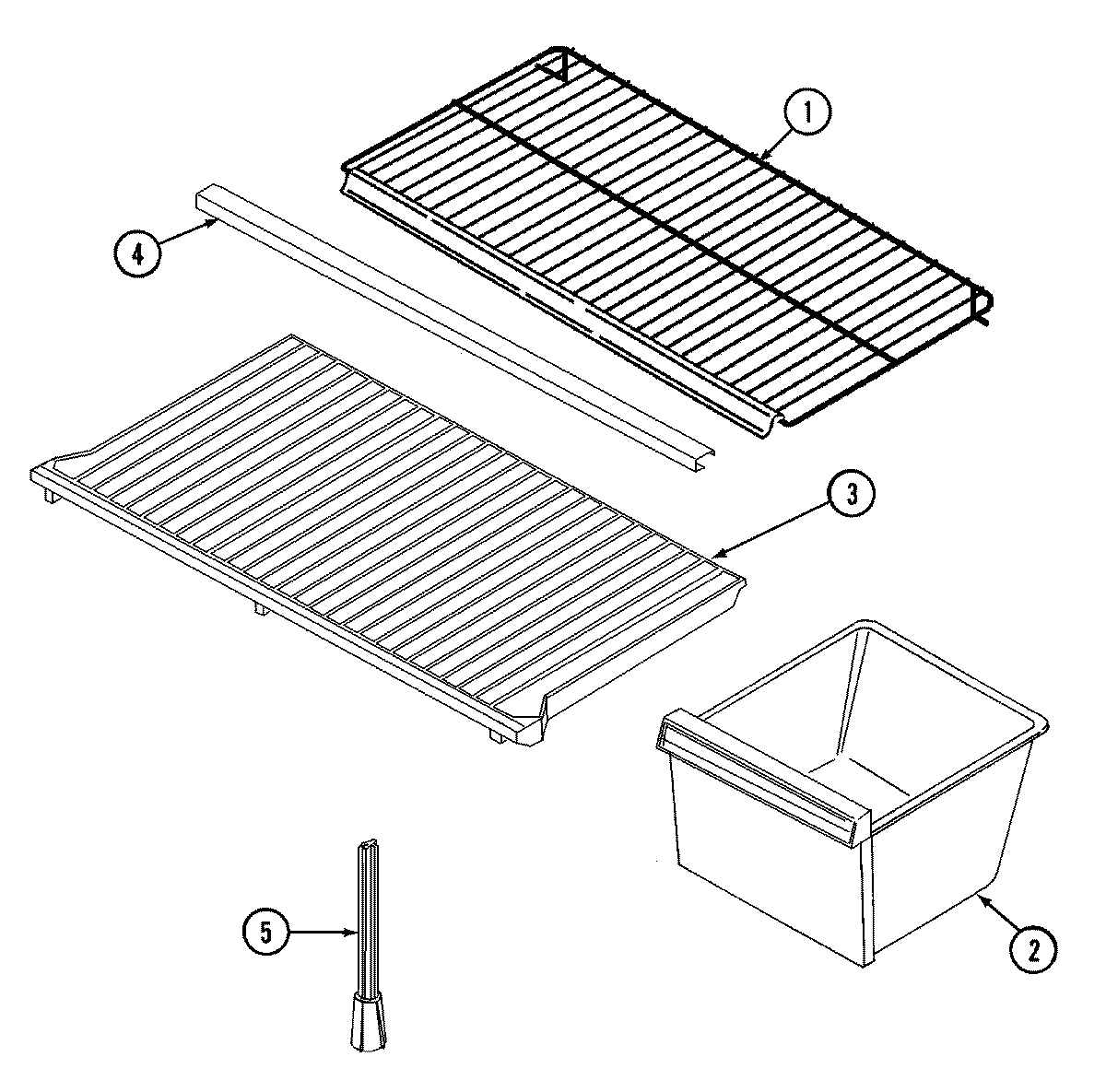 1

4

3

2

5