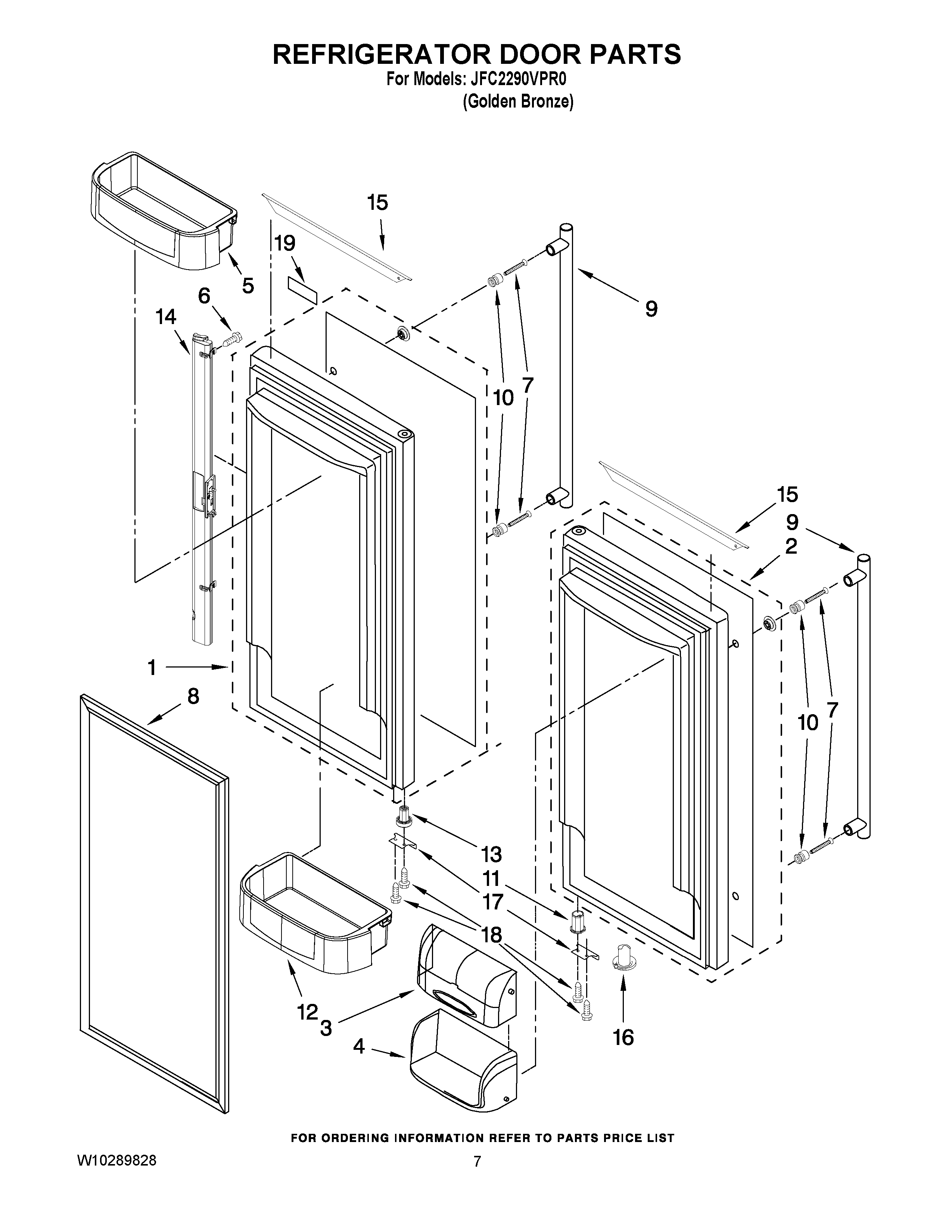 REFRIGERATOR DOOR PARTS
For Models: JFC2290VPR0
(Golden Bronze)

15
19
5
6
14
9
10
7
15
9
2
1
8
10
7
13
11
17
18
12
3
4
16

FOR ORDERING INFORMATION REFER TO PARTS PRICE LIST

W10289828
7