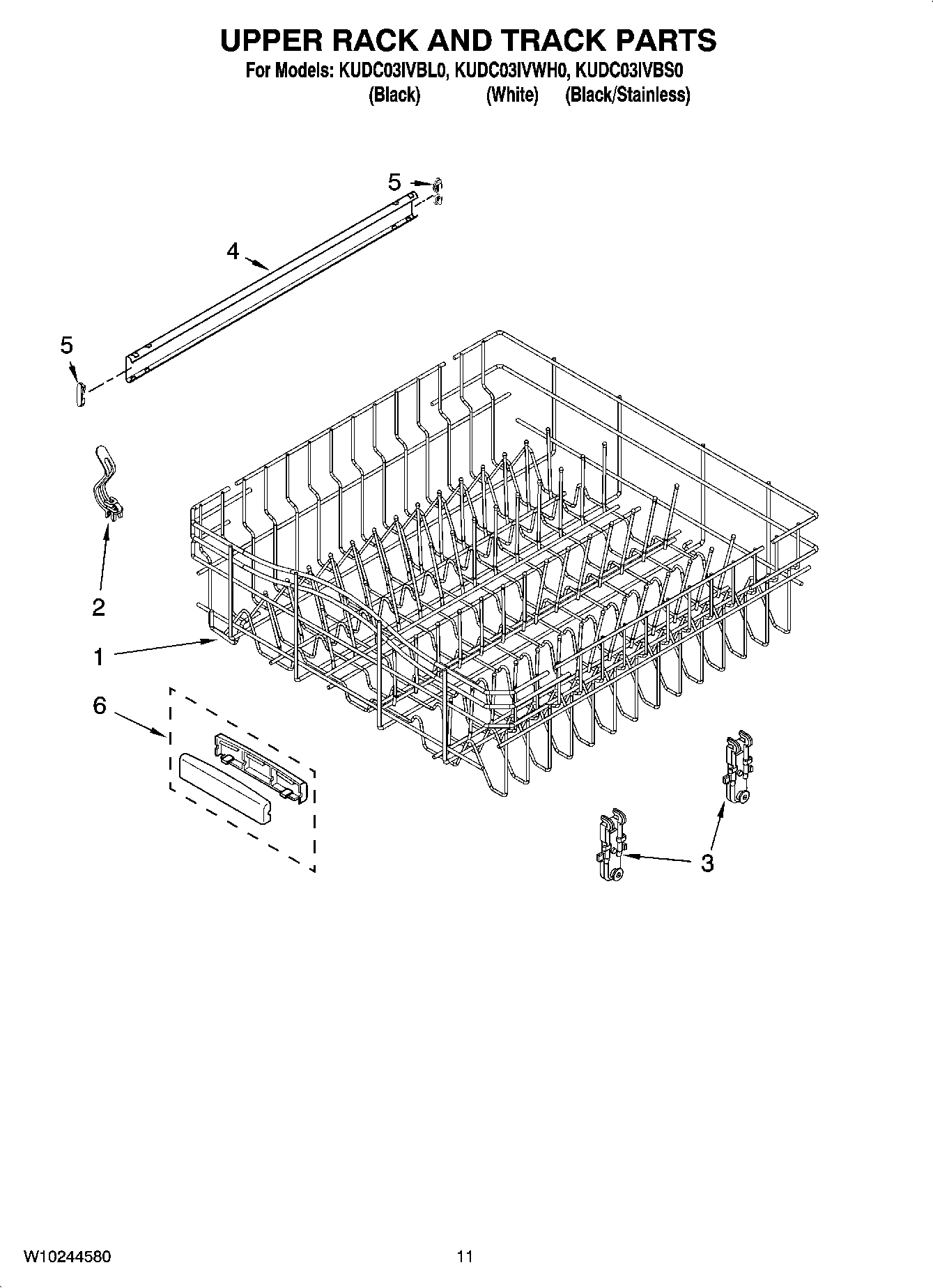 UPPER RACK AND TRACK PARTS
For Models: KUDC03IVBL0, KUDC03IVWH0, KUDC03IVBS0
(Black) (White) (Black/Stainless)

5
4
5
2
1
6
3

W10244580
11