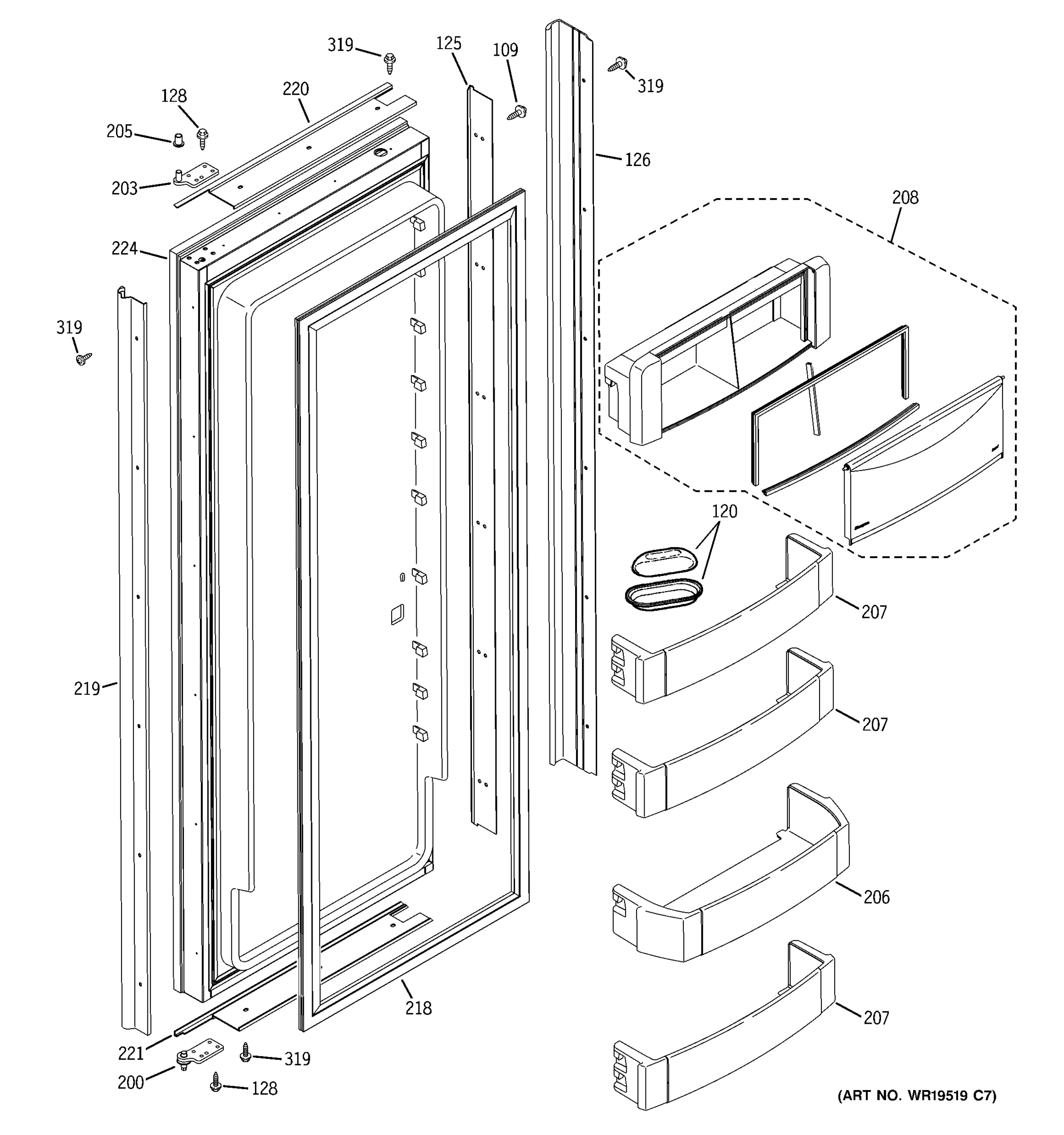 319
125
109
319
128
220
205
126
203
208
224
319
120
207
219
207
206
218
207
221
319
200
128
(ART NO. WR19519 C7)