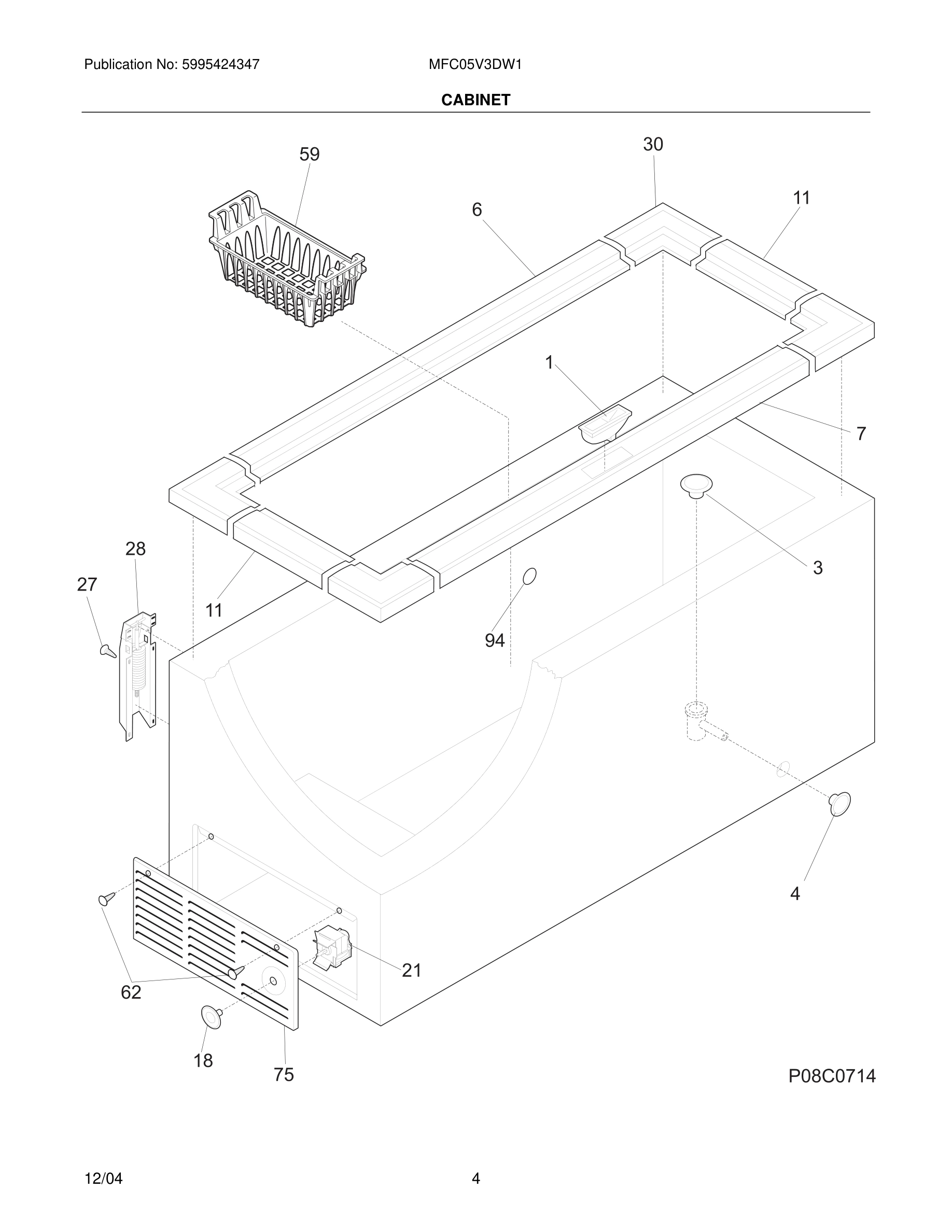 Publication No: 5995424347

MFC05V3DW1

CABINET

59

30

6

11

1

7

3

28

27

11

94

4

21

62

18

75

P08C0714

12/04

4