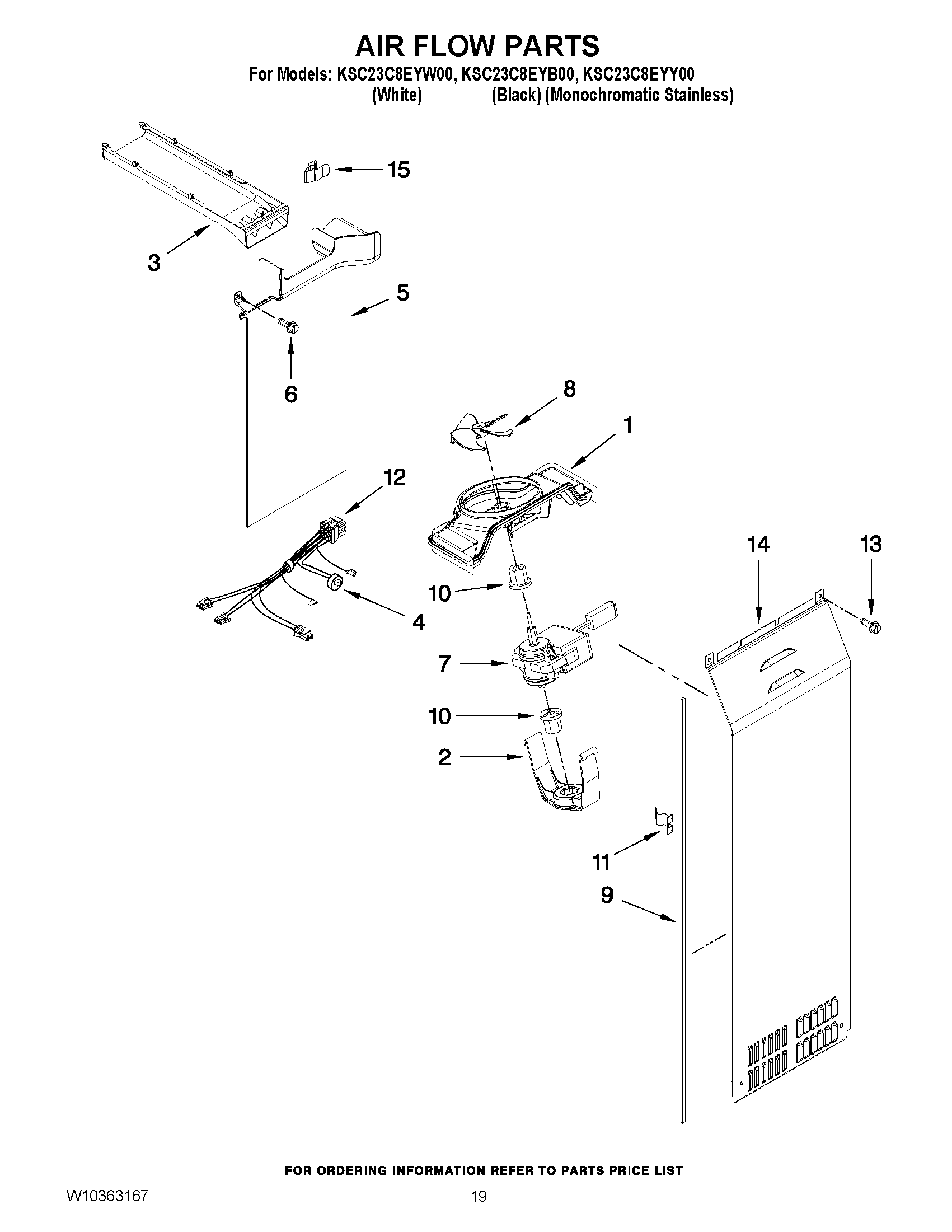 AIR FLOW PARTS
For Models: KSC23C8EYW00, KSC23C8EYB00, KSC23C8EYY00
(White) (Black) (Monochromatic Stainless)

15
3
5
6
8
1
12
14
13
10
4
7
10
2
11
9

FOR ORDERING INFORMATION REFER TO PARTS PRICE LIST

W10363167
19