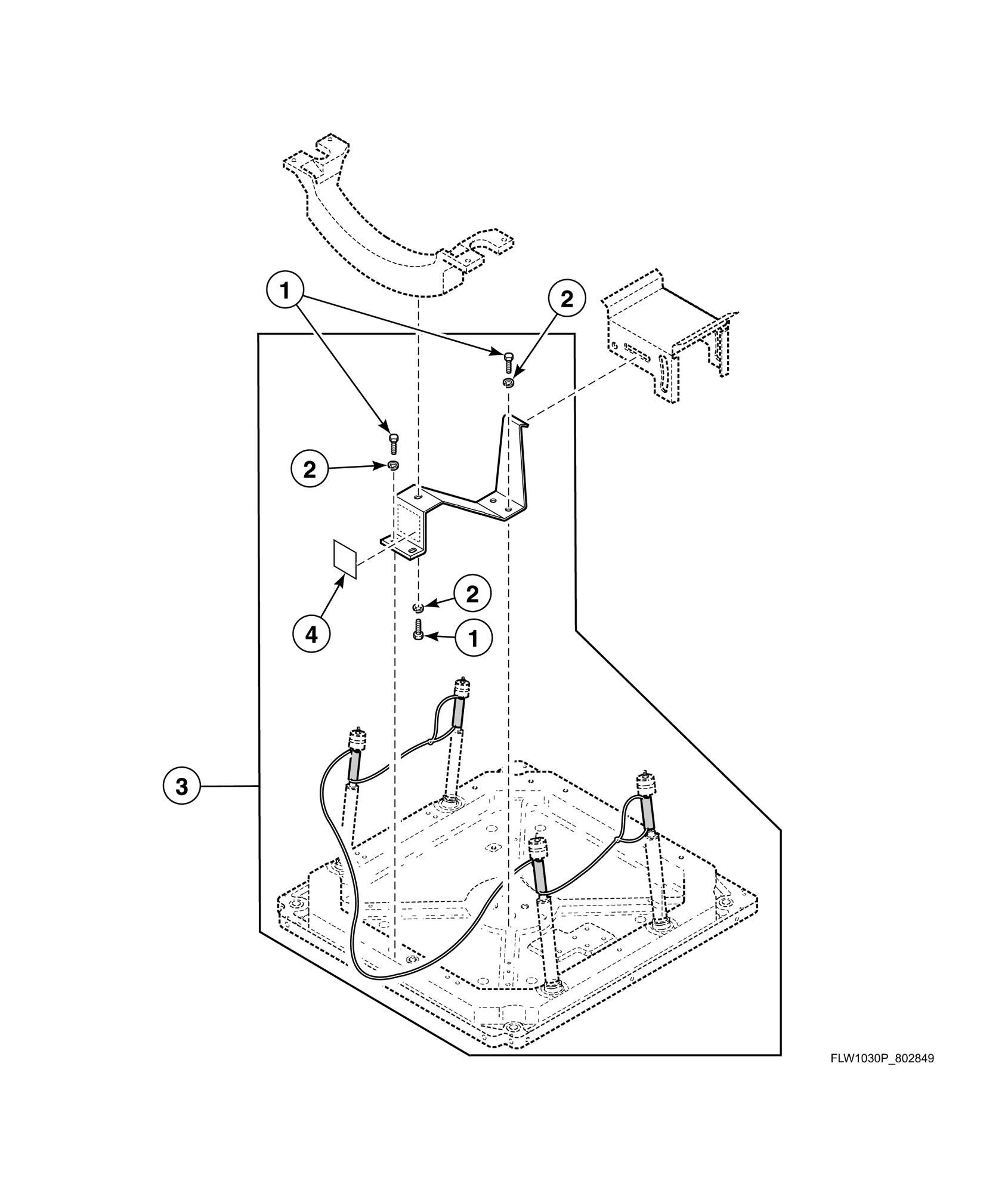 1

2

2

4

2

1

3

FLW1030P_802849