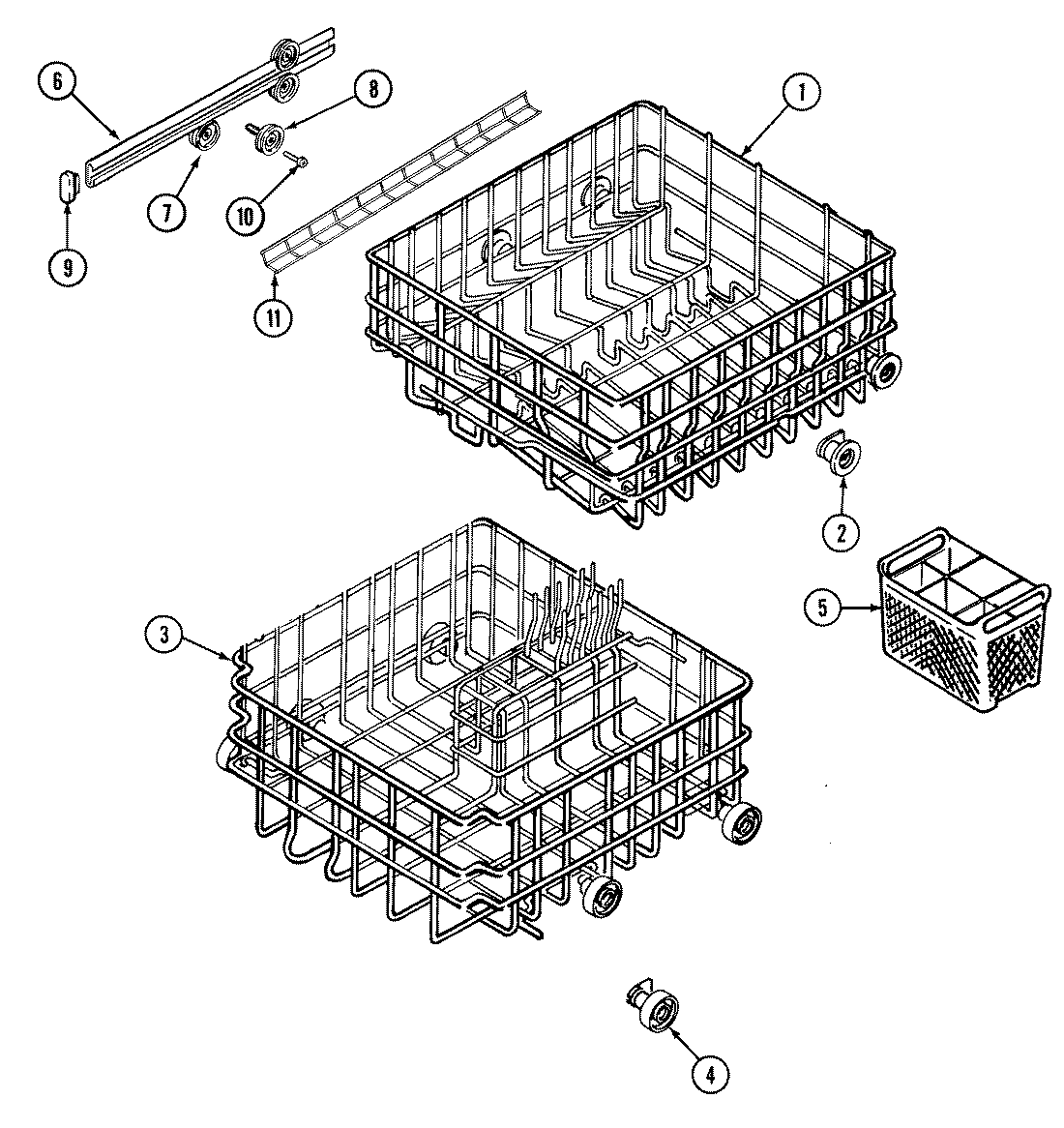 6
8
1
7
10
9
11
2
5
3
4