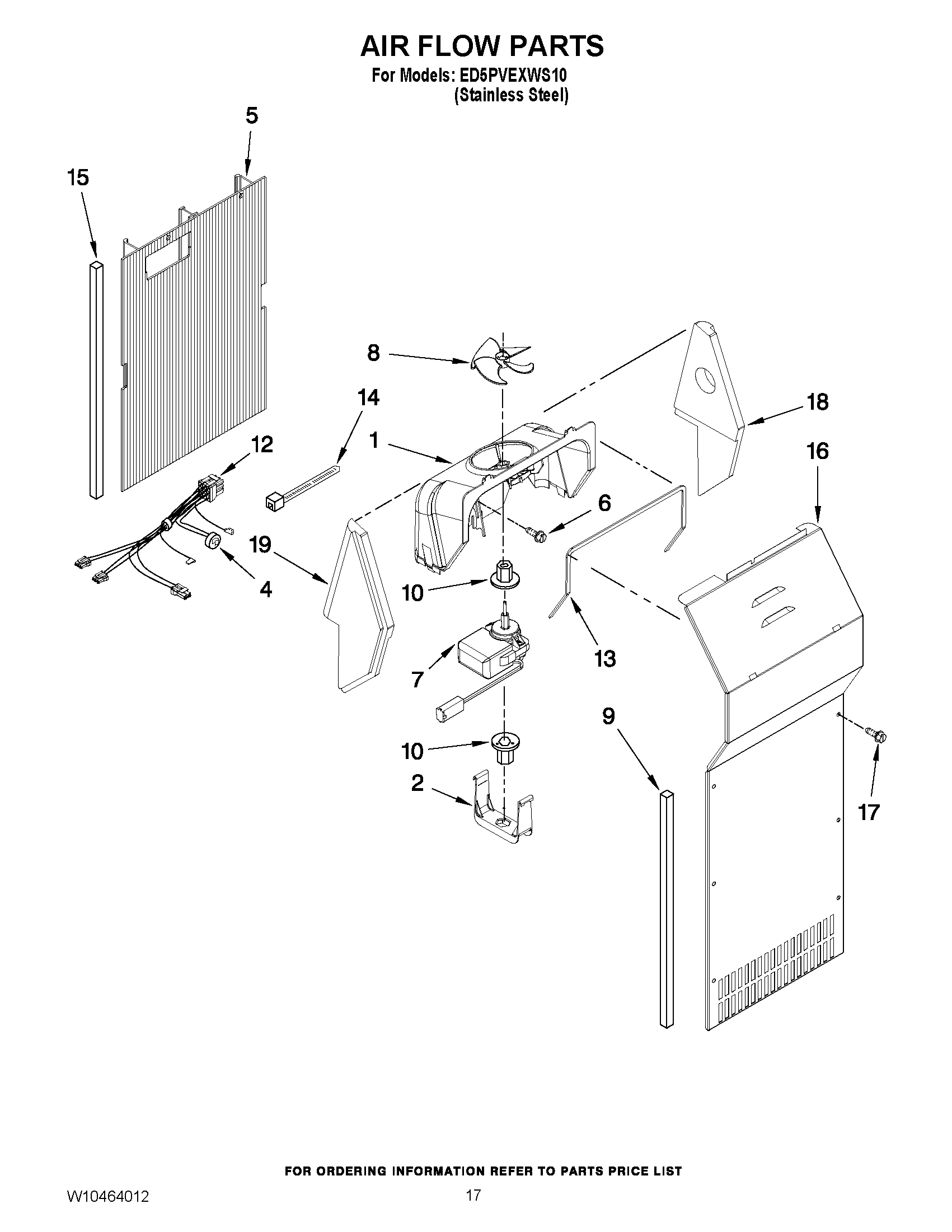 AIR FLOW PARTS
For Models: ED5PVEXWS10
(Stainless Steel)

5
15
8
14
18
12
1
16
6
19
4
10
13
7
9
10
2
17

FOR ORDERING INFORMATION REFER TO PARTS PRICE LIST

W10464012
17