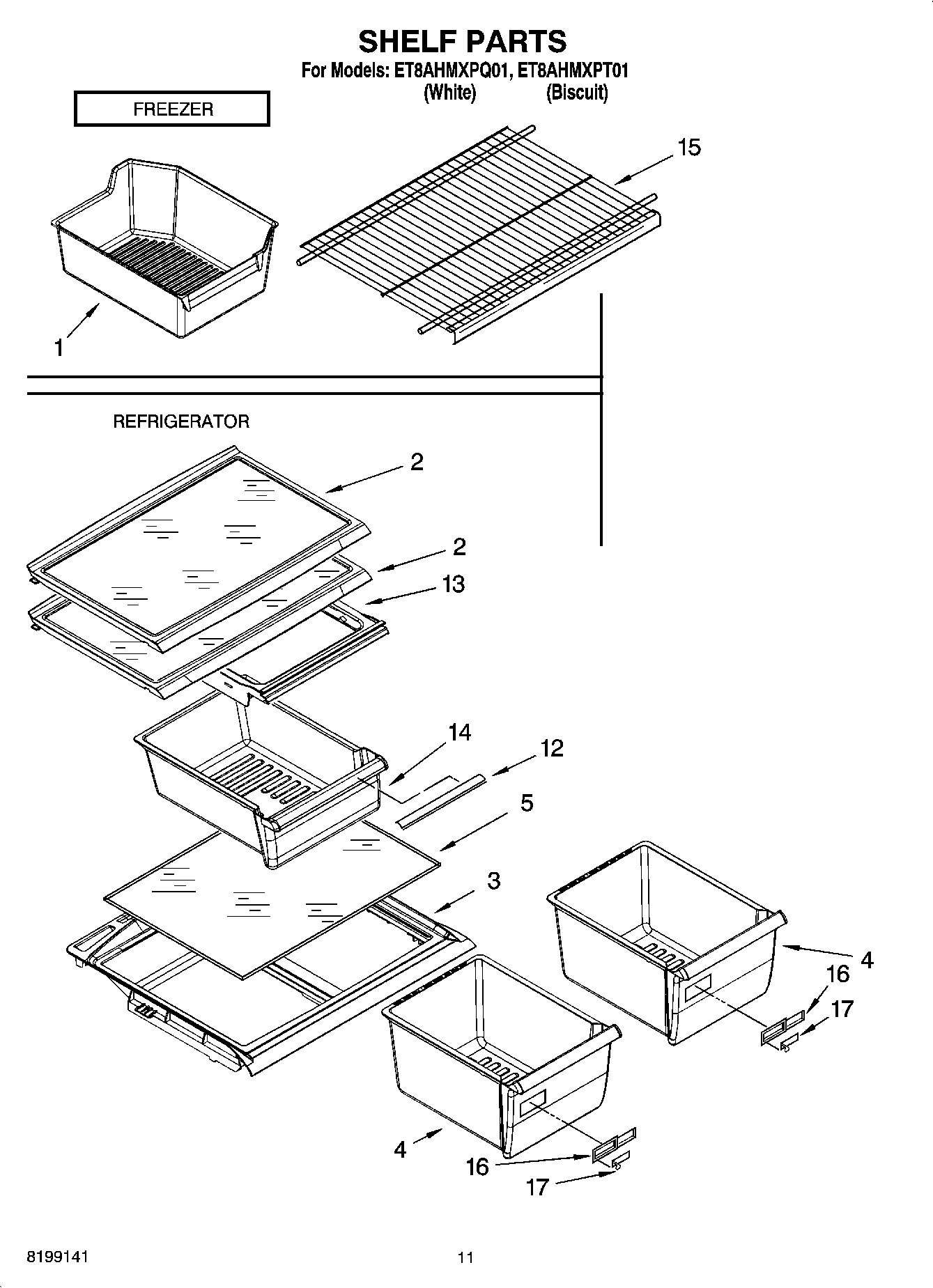 SHELF PARTS
For Models: ET8AHMXPQ01, ET8AHMXPT01
(White) (Biscuit)

FREEZER

15

1

REFRIGERATOR

2

2

13

14

12

5

3

4

16

17

4

16

17

8199141

11