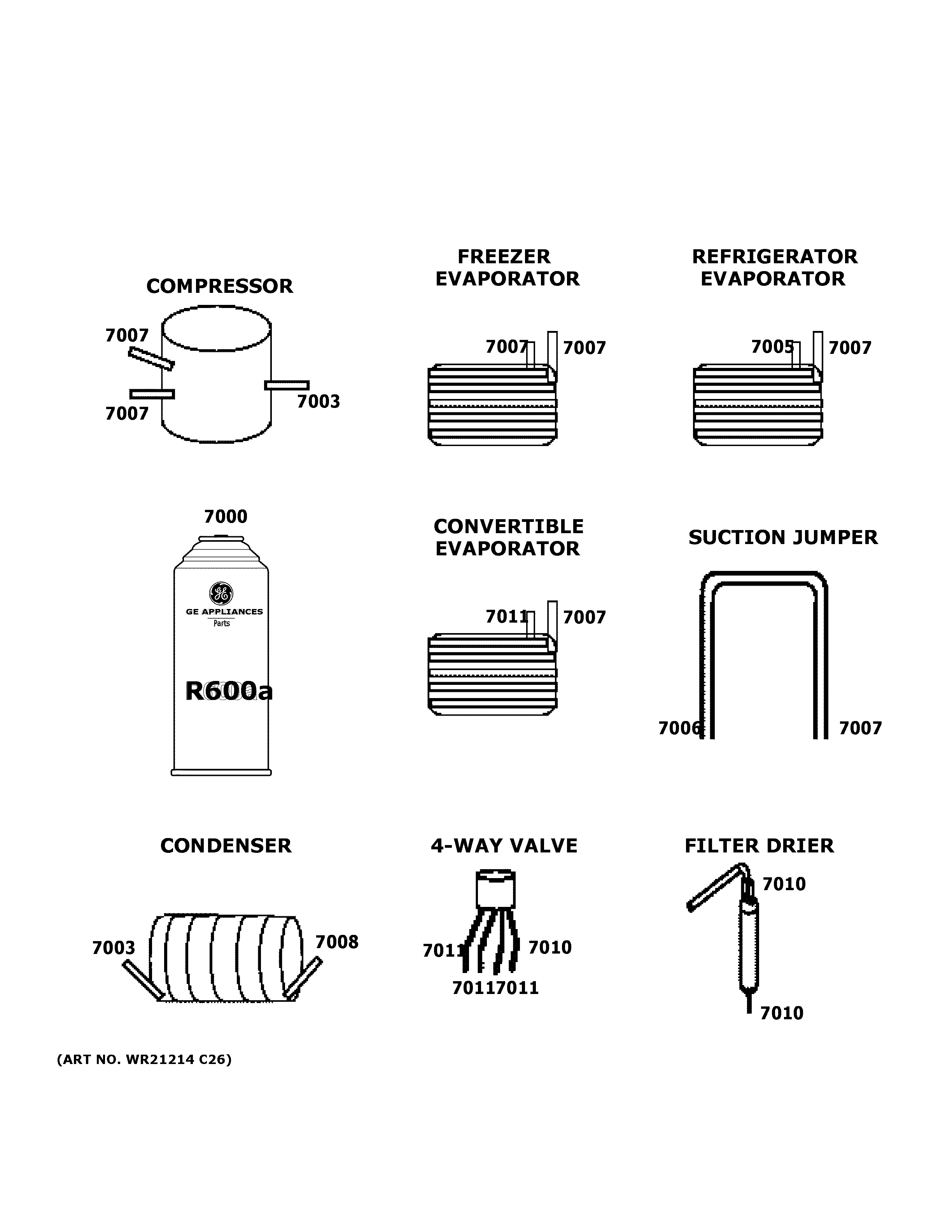 COMPRESSOR

7007

7007

7003

FREEZER EVAPORATOR

7007

7007

REFRIGERATOR EVAPORATOR

7005

7007

7000

GE APPLIANCES
Parts

R600a

CONVERTIBLE EVAPORATOR

7011

7007

SUCTION JUMPER

7006

7007

CONDENSER

7003

7008

4-WAY VALVE

7011

7010

70117011

FILTER DRIER

7010

7010

(ART NO. WR21214 C26)