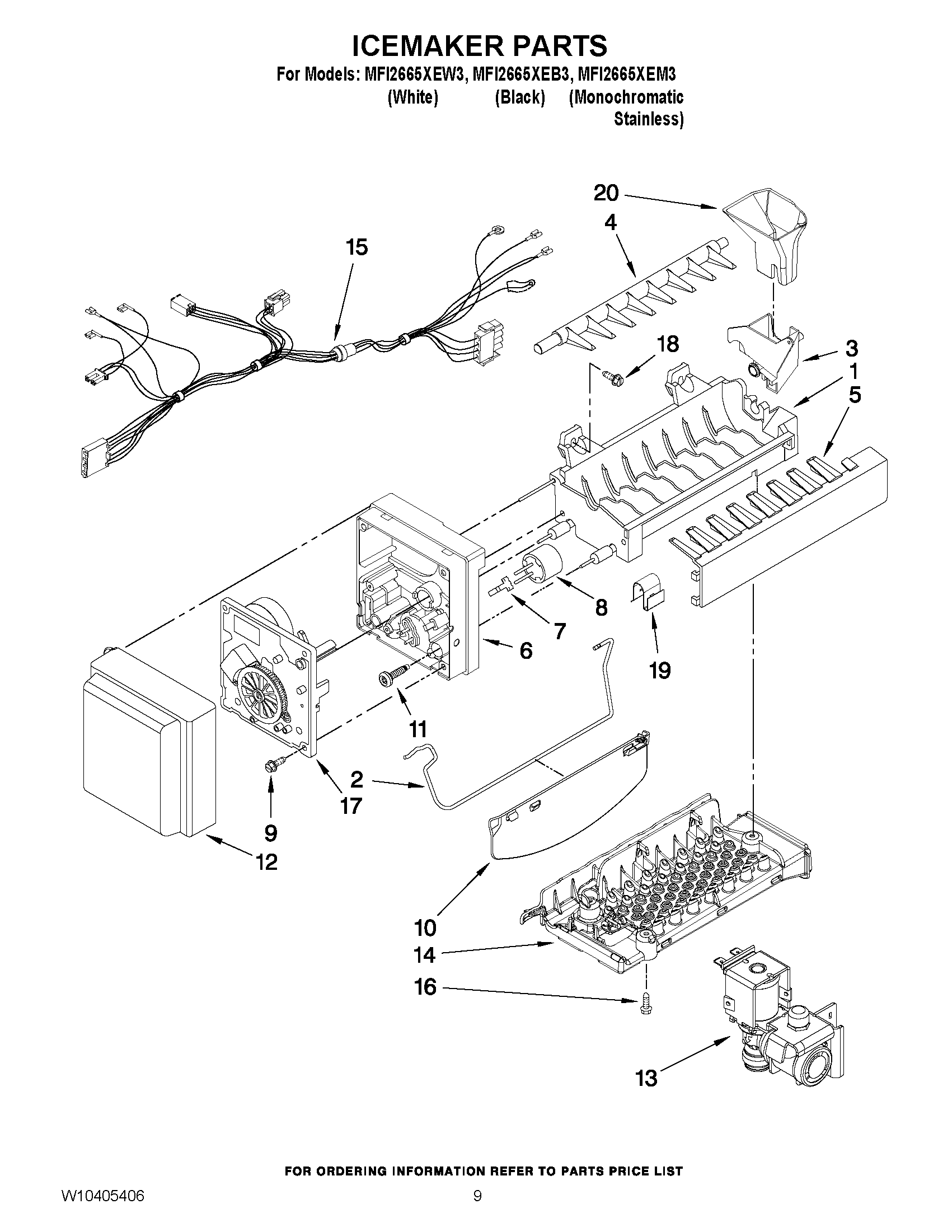 ICEMAKER PARTS

For Models: MFI2665XEW3, MFI2665XEB3, MFI2665XEM3
(White) (Black) (Monochromatic Stainless)

20
4
15
18
3
1
5
8
7
6
19
11
2
17
9
12
10
14
16
13

FOR ORDERING INFORMATION REFER TO PARTS PRICE LIST

W10405406

9