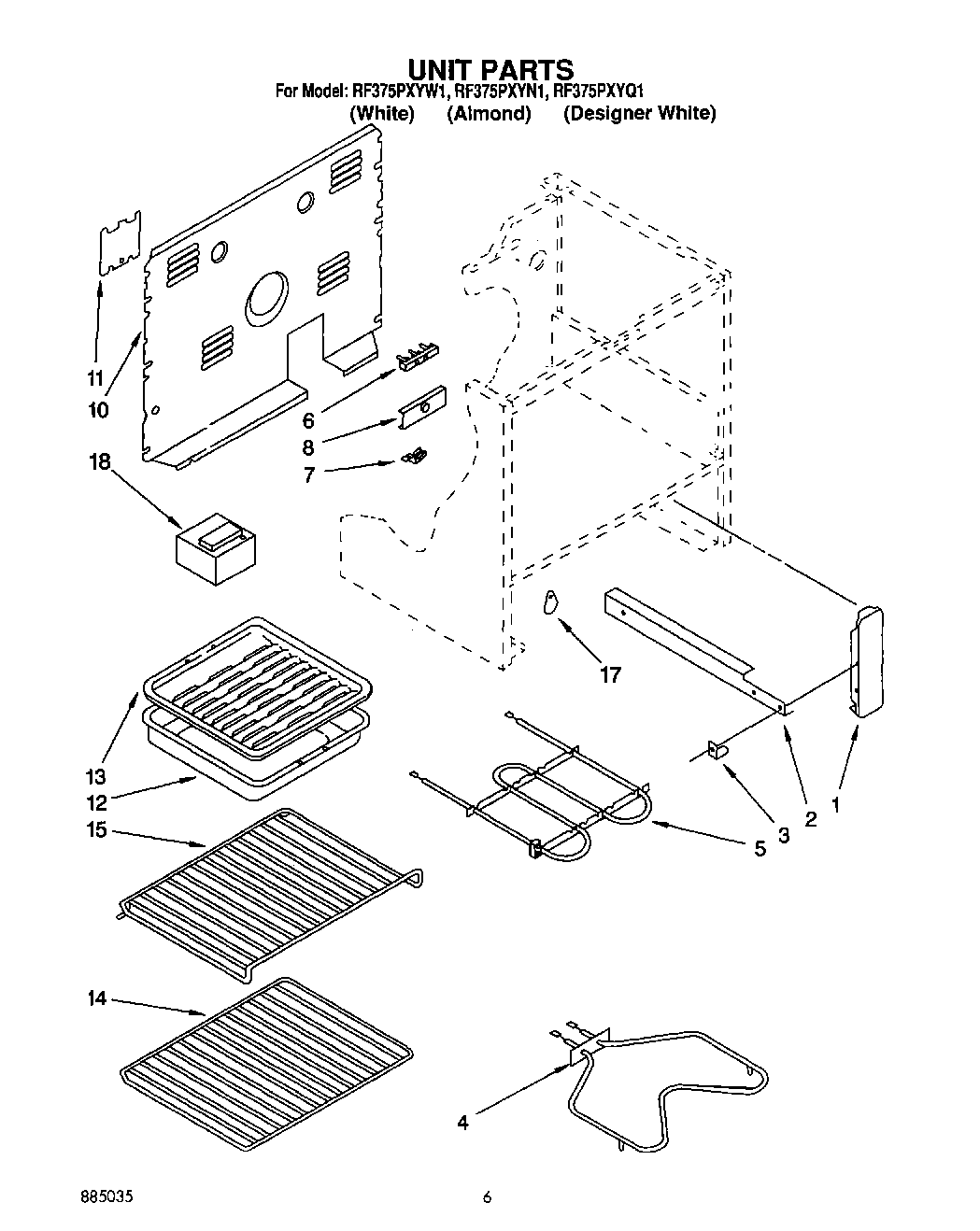 UNIT PARTS
For Model: RF375PXYW1, RF375PXYN1, RF375PXYQ1
(White) (Almond) (Designer White)

11
10
6
8
7
18
17
13
12
15
5
3
2
1
14
4

885035
6