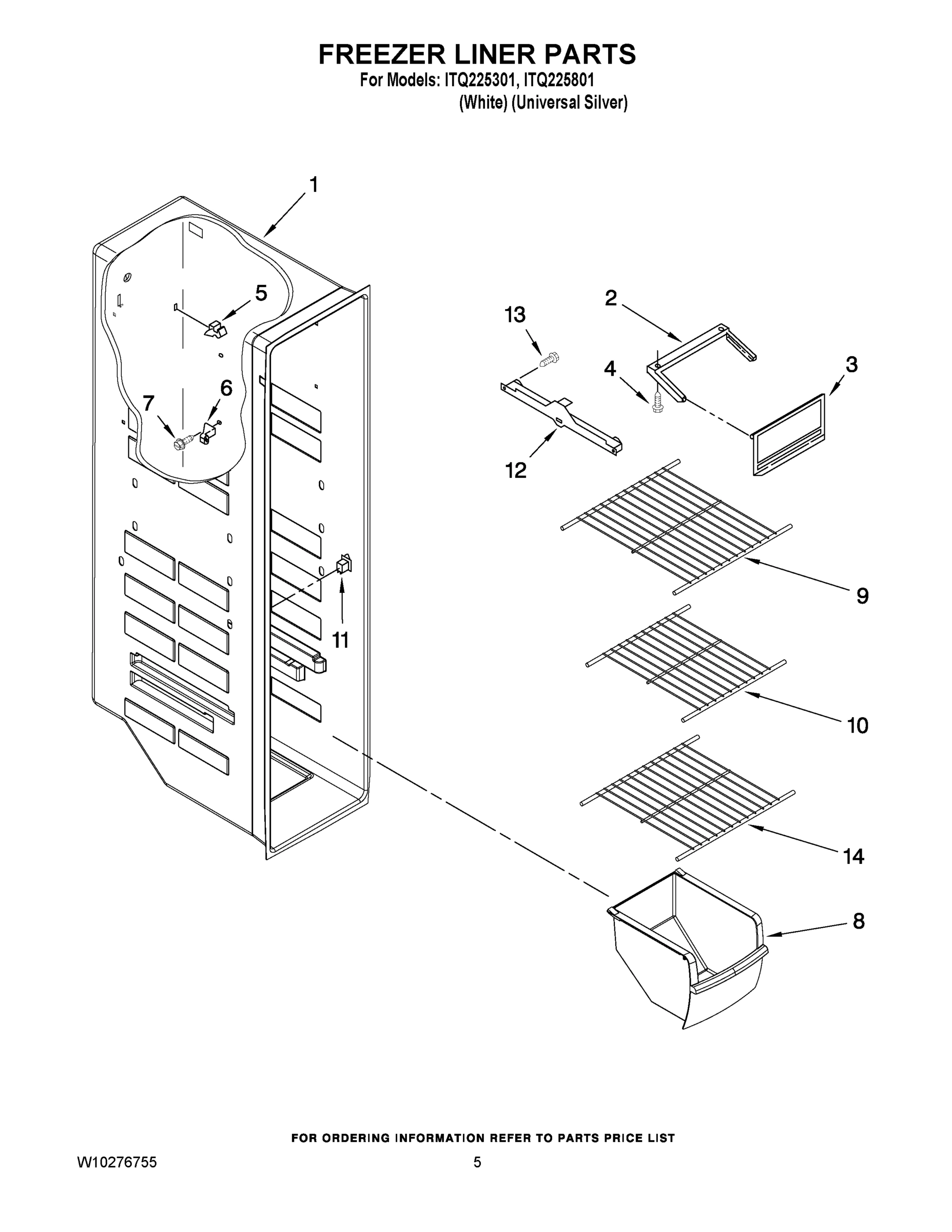 FREEZER LINER PARTS
For Models: ITQ225301, ITQ225801
(White) (Universal Silver)

1
5
13
2
4
3
7
6
12
9
11
10
14
8

FOR ORDERING INFORMATION REFER TO PARTS PRICE LIST

W10276755
5