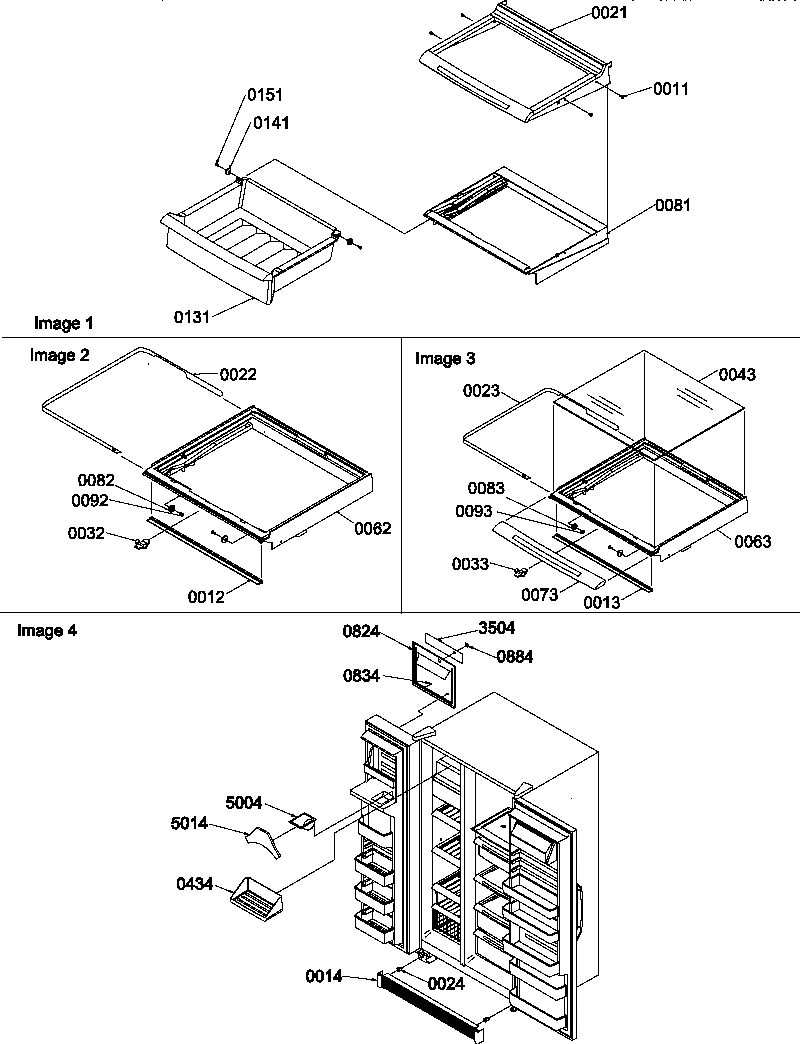 0021
0011
0151
0141
0081
0131
Image 1

Image 2
0022
0082
0092
0032
0062
0012

Image 3
0023
0043
0083
0093
0033
0073
0013
0063

Image 4
0824
3504
0884
0834
5004
5014
0434
0014
0024