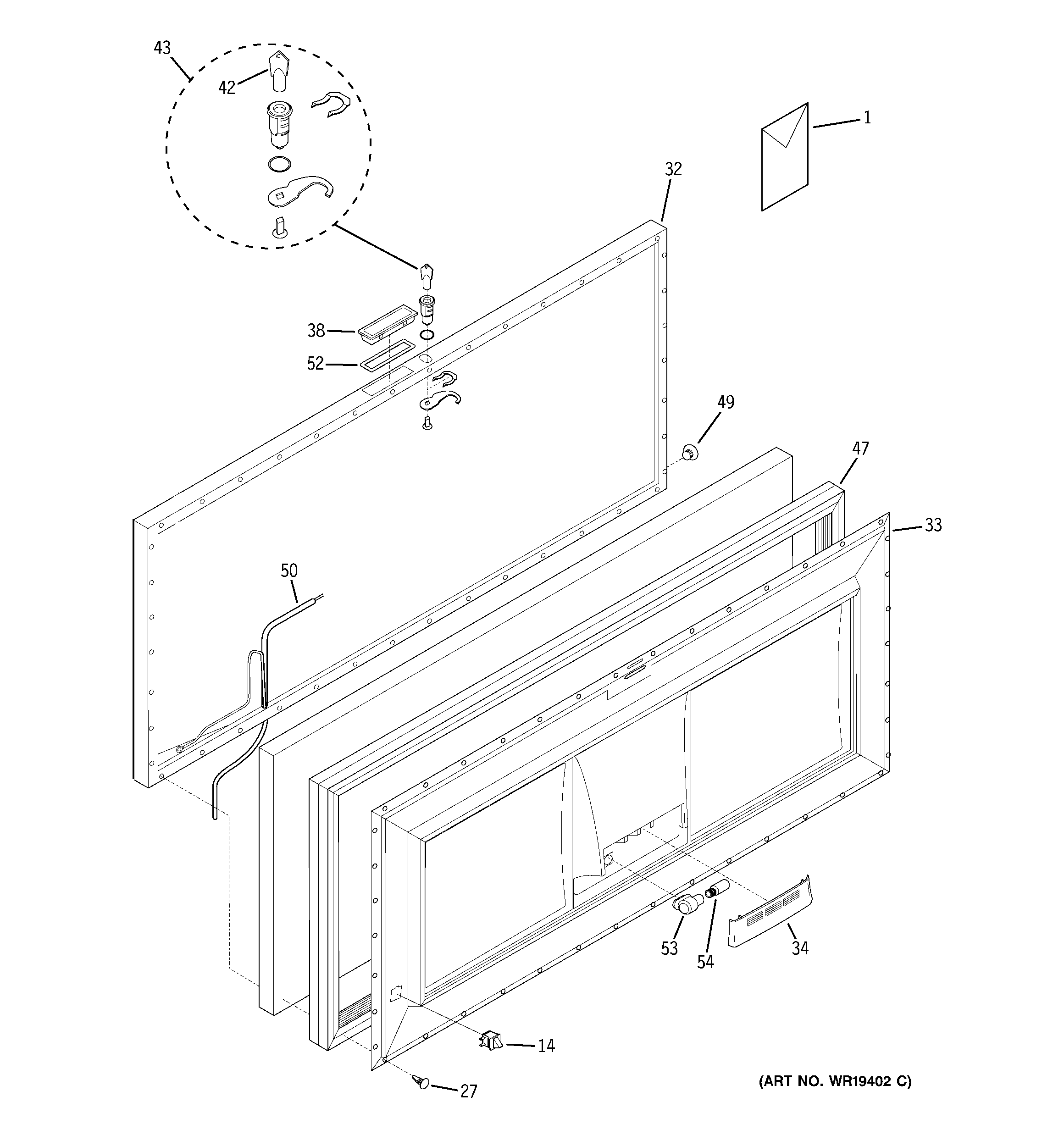 43
42
1
32
38
52
49
47
33
50
53
54
34
14
27
(ART NO. WR19402 C)