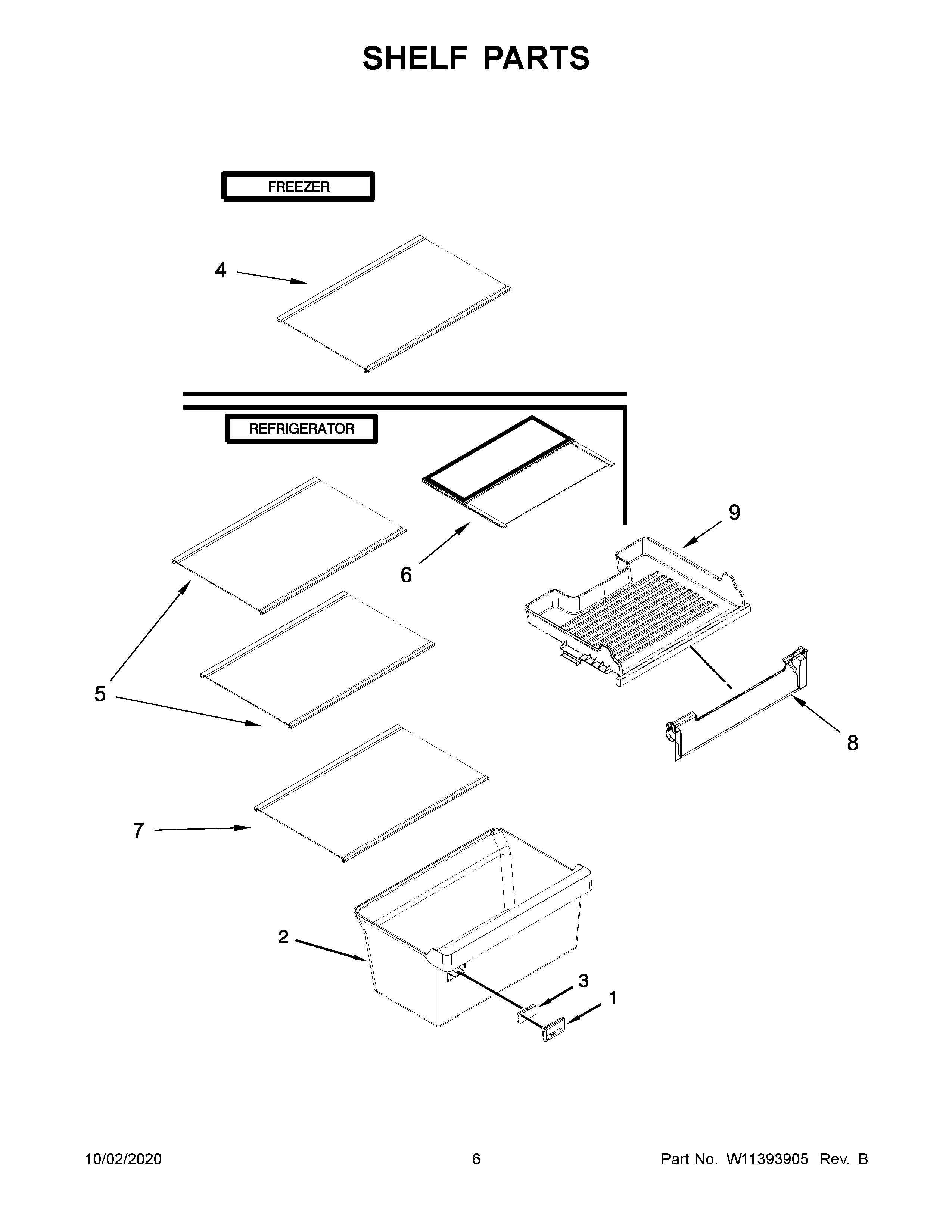 SHELF PARTS

FREEZER

4

REFRIGERATOR

9

6

5

8

7

2

3

1

10/02/2020 6 Part No. W11393905 Rev. B