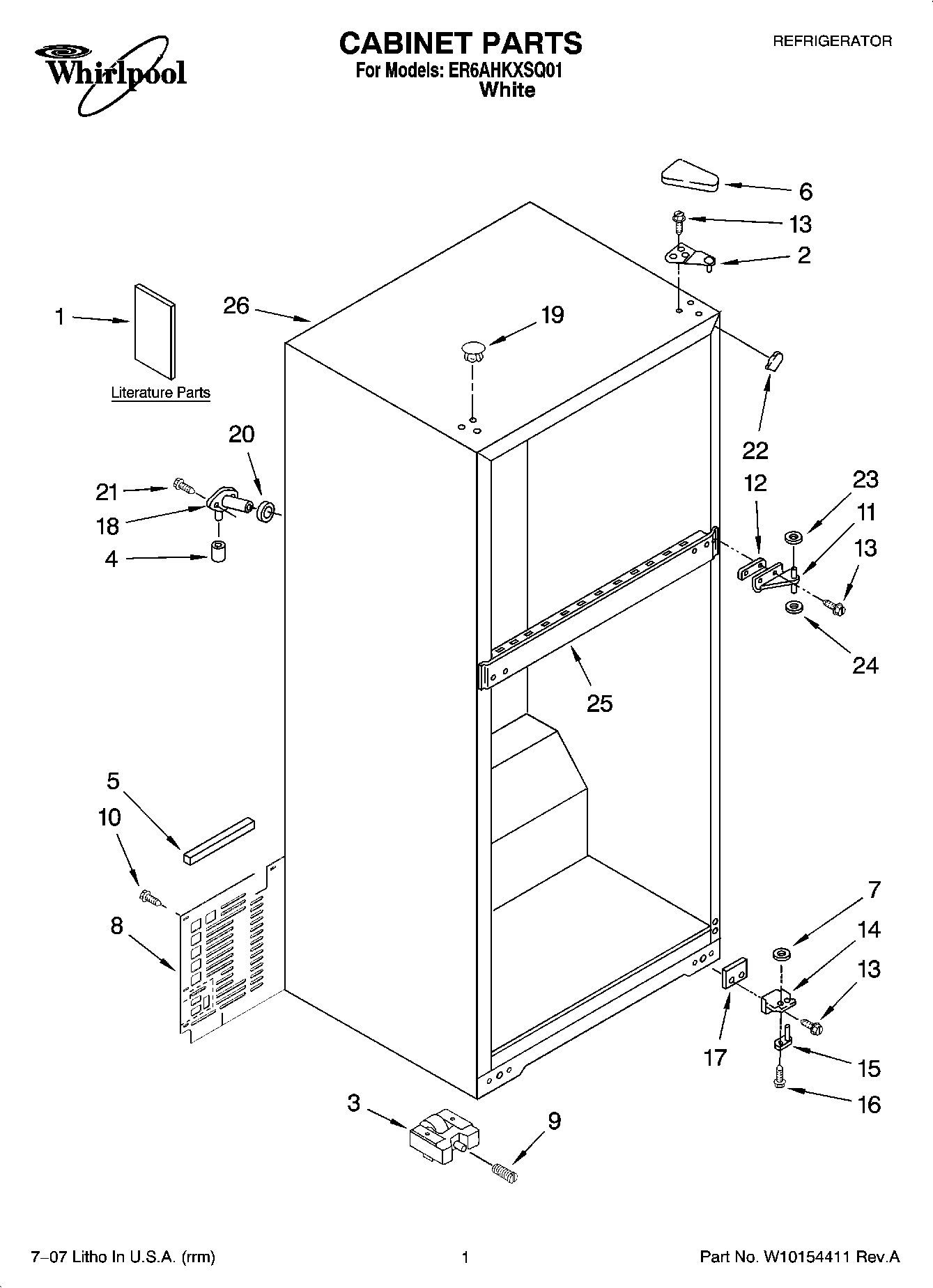 Whirlpool

CABINET PARTS
For Models: ER6AHKXSQ01
White

REFRIGERATOR

6
13
2
1
26
19
Literature Parts
22
20
21
18
4
12
23
11
13
24
25
5
10
8
7
14
13
17
15
16
3
9

7–07 Litho In U.S.A. (rrm)

1

Part No. W10154411 Rev.A