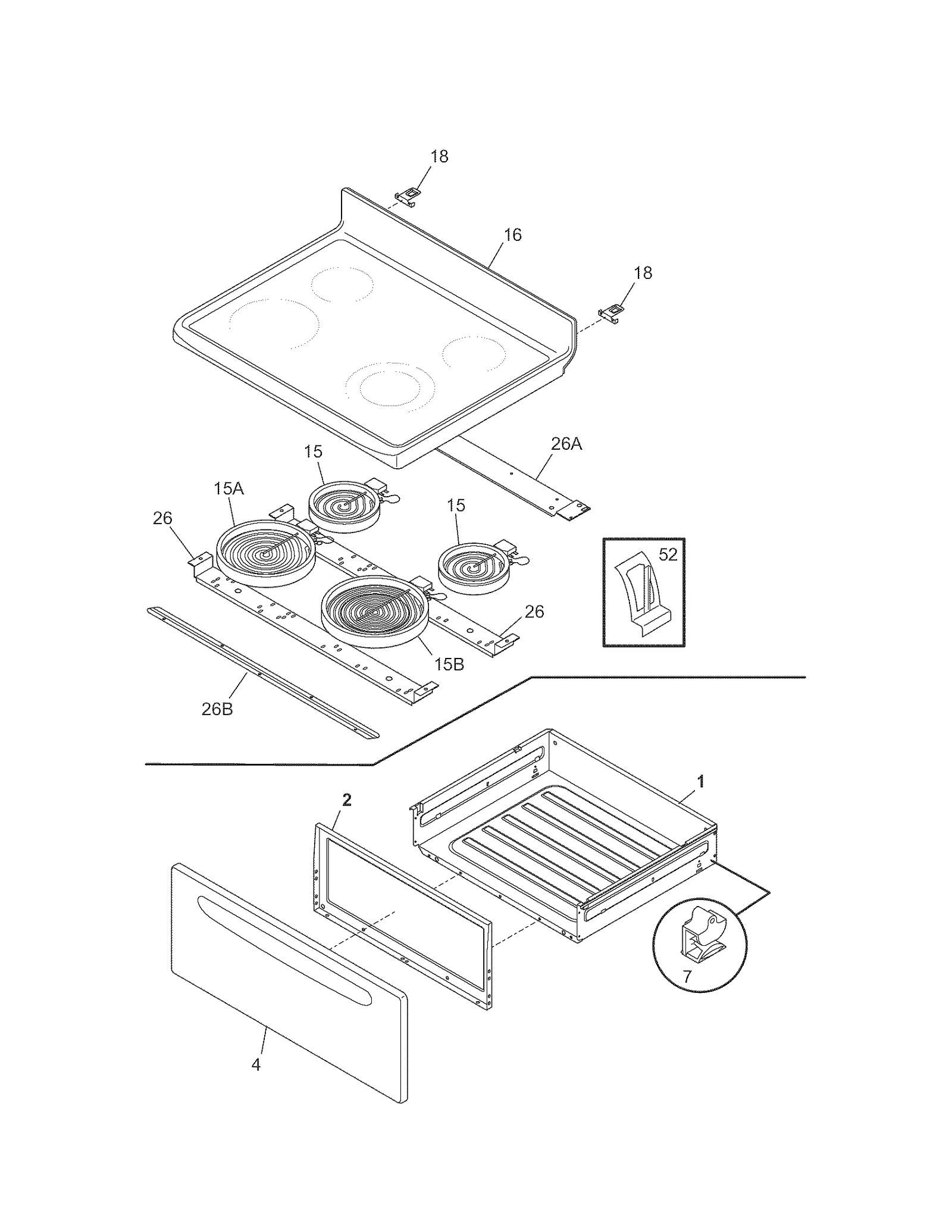 18
16
18
26A
15
15A
15
26
52
26
15B
26B
1
2
7
4