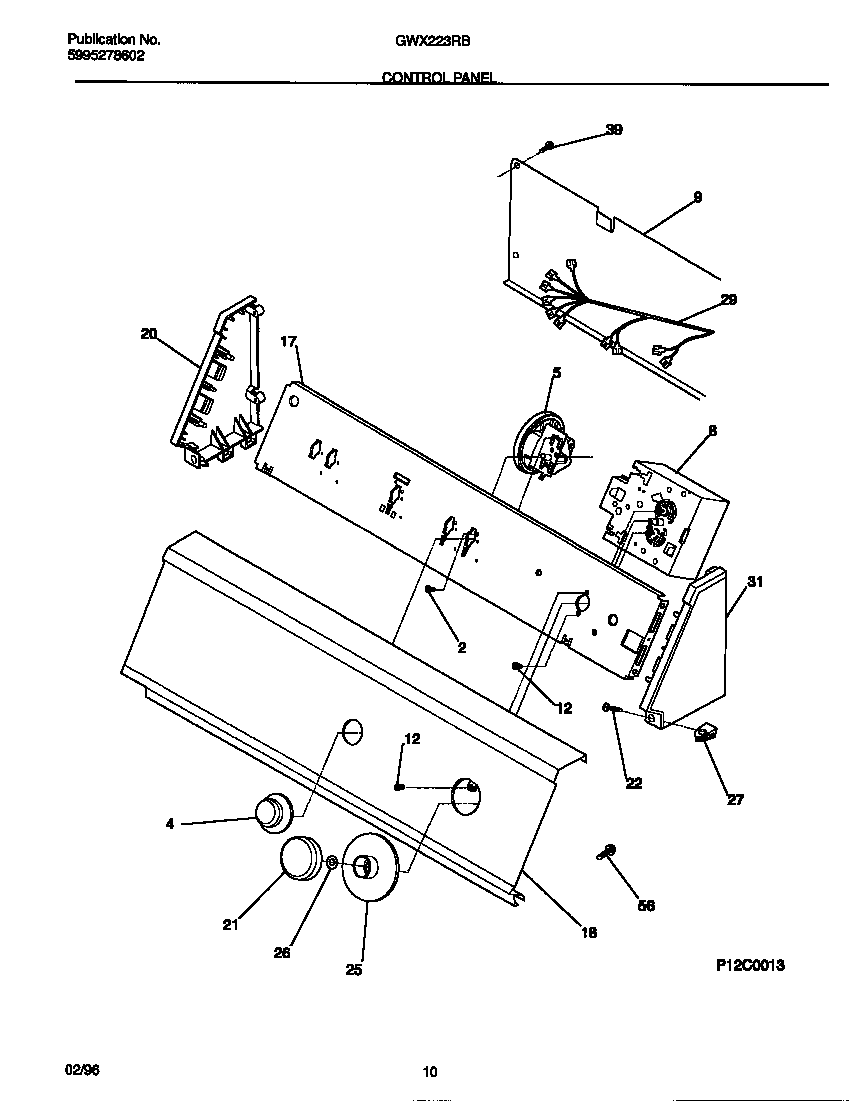 Publication No.
5995278602

GWX223RB

CONTROL PANEL

39
9
29
20
17
5
8
31
2
12
12
22
27
4
21
26
25
18
56
P12C0013

02/96

10