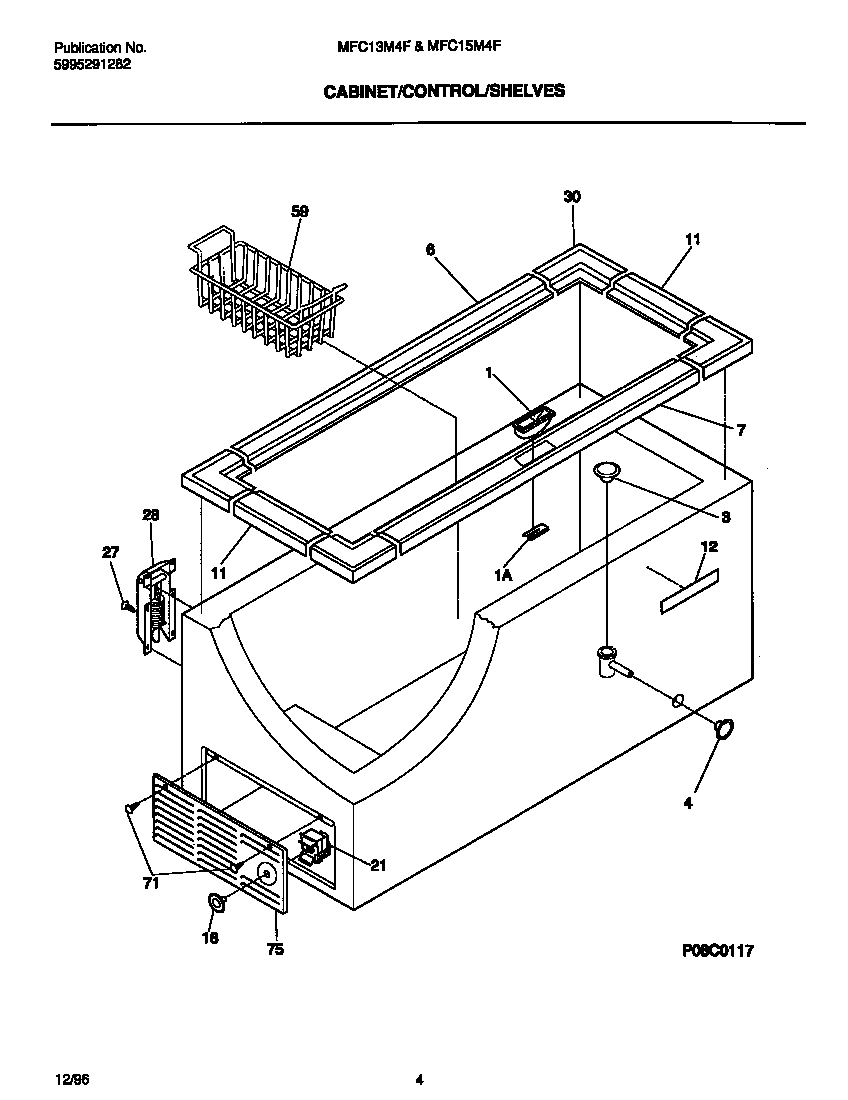 Publication No.
5995291282

MFC13M4F & MFC15M4F

CABINET/CONTROL/SHELVES

59
30
6
11
1
7
3
28
27
11
1A
12
4
21
71
18
75

P08C0117

12/96

4