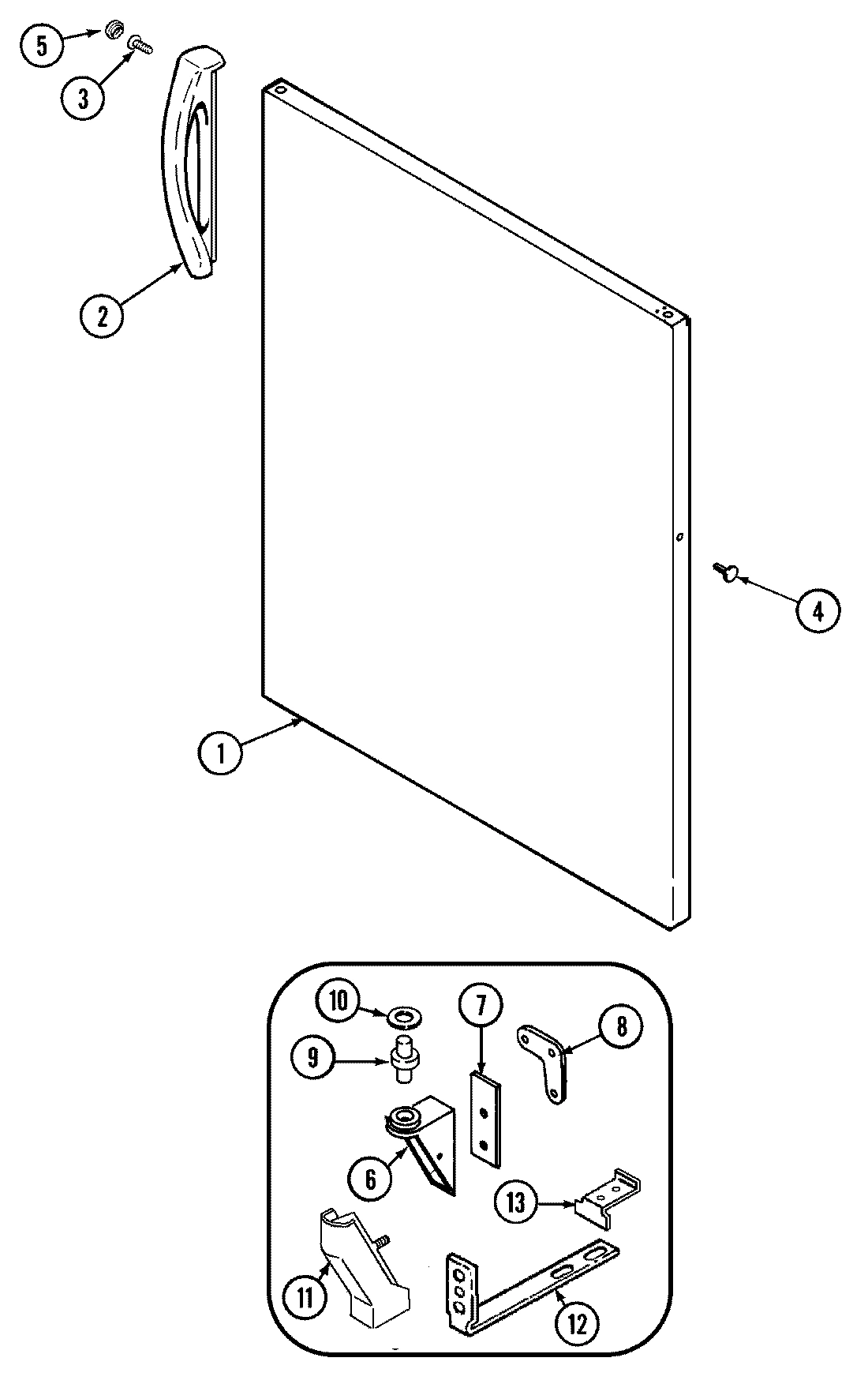 5
3
2
4
1
10
7
8
9
6
13
11
12