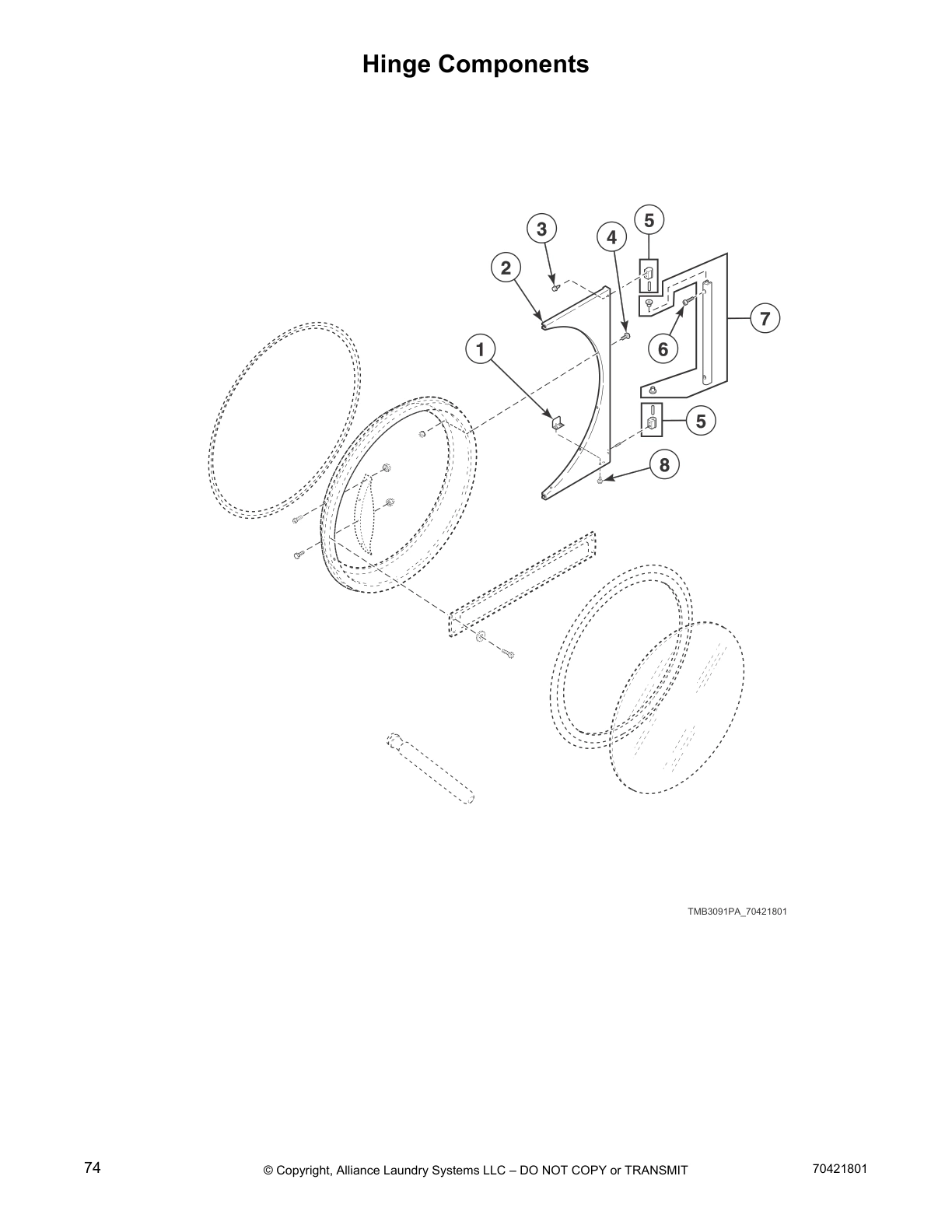 Hinge Components

3
4
5
2
7
1
6
5
8

TMB3091PA_70421801

74
© Copyright, Alliance Laundry Systems LLC – DO NOT COPY or TRANSMIT
70421801