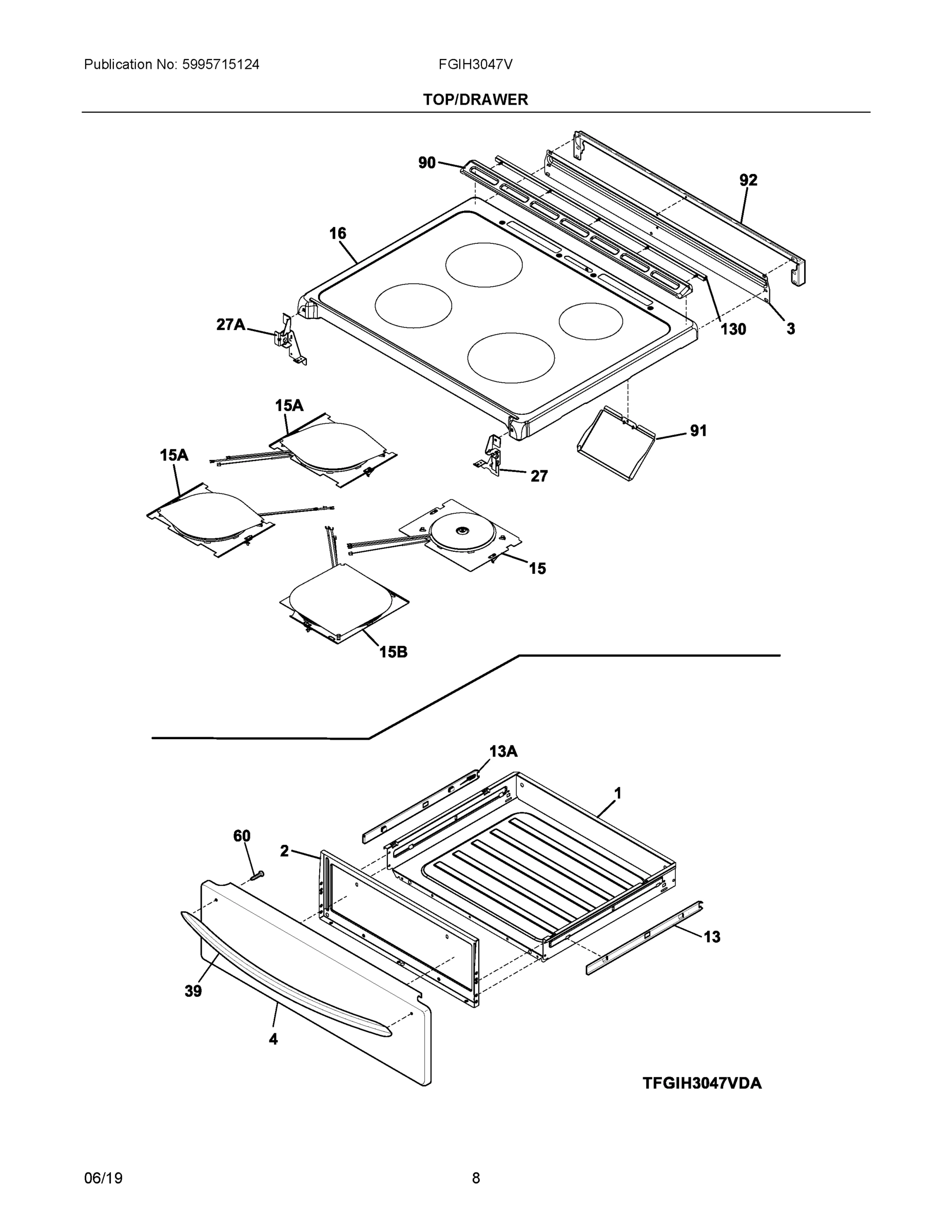 Publication No: 5995715124
FGIH3047V
TOP/DRAWER

90
92
16
27A
130
3
15A
91
15A
27
15
15B

13A
1
60
2
13
39
4
TFGIH3047VDA

06/19
8