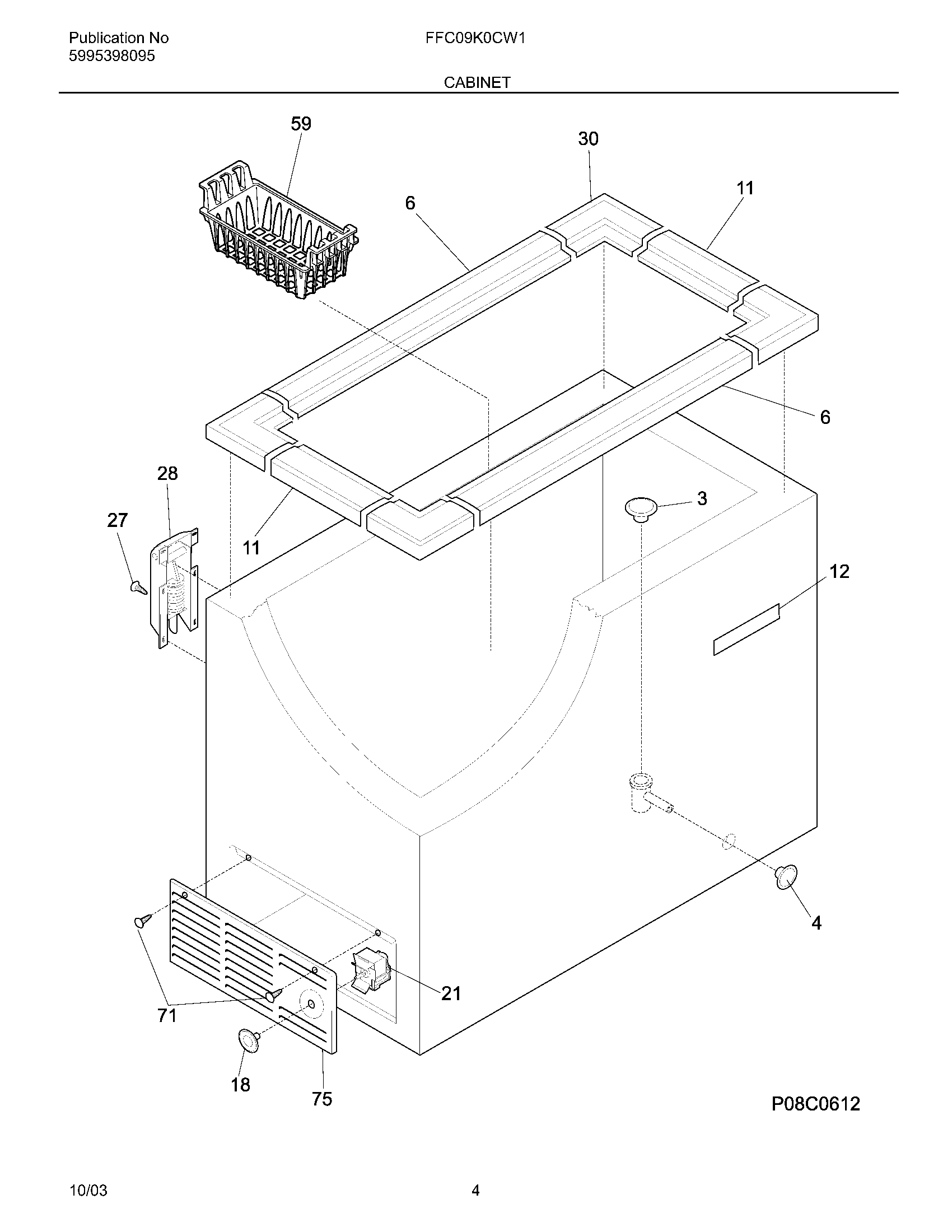 Publication No
5995398095

FFC09K0CW1

CABINET

59

30

6

11

6

28

27

11

3

12

4

21

71

18

75

P08C0612

10/03

4