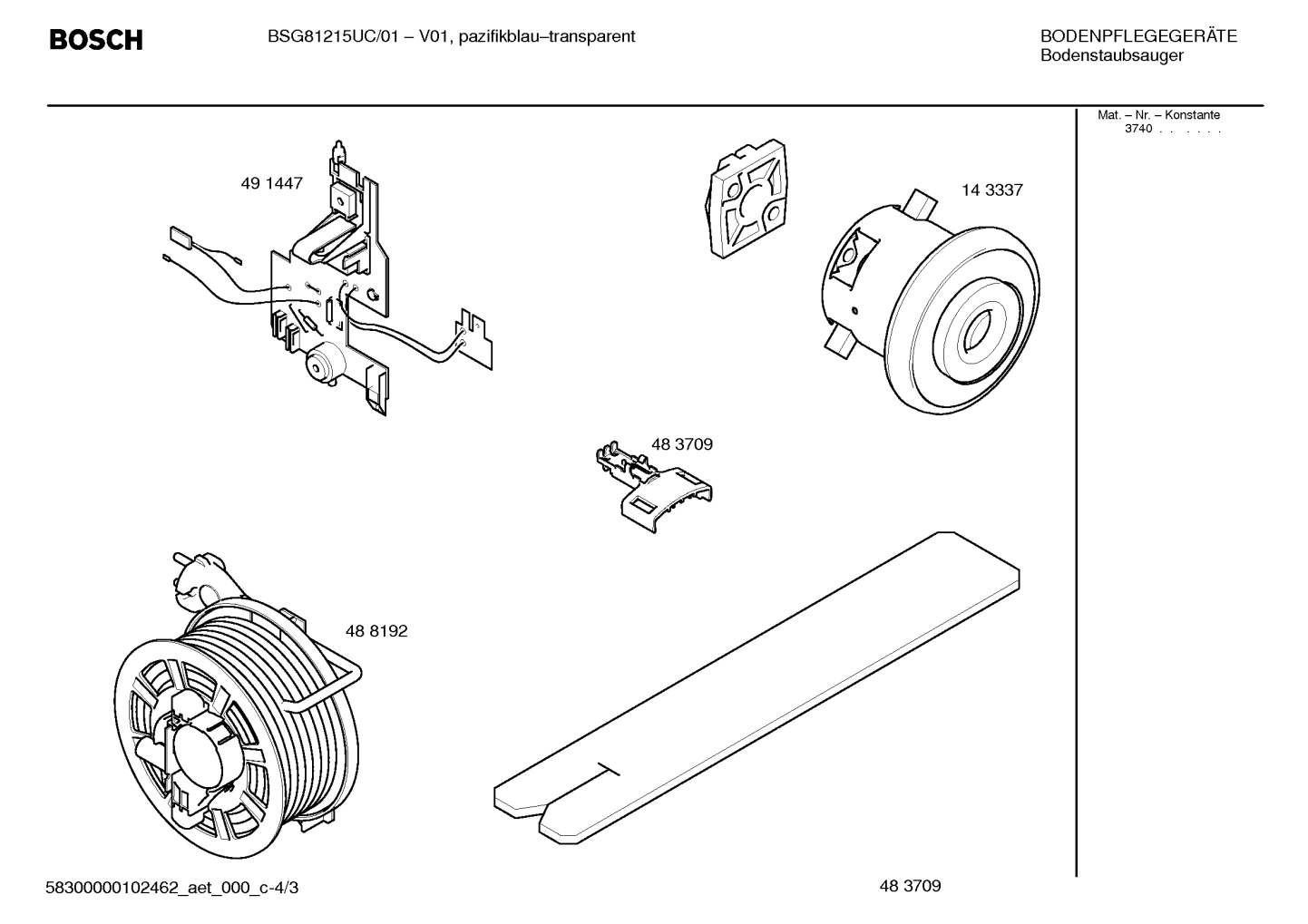 BOSCH

BSG81215UC/01 – V01, pazifikblau–transparent

BODENPFLEGEGERÄTE
Bodenstaubsauger

Mat. – Nr. – Konstante
3740 . . . . . .

49 1447

14 3337

48 3709

48 8192

58300000102462_aet_000_c-4/3

48 3709