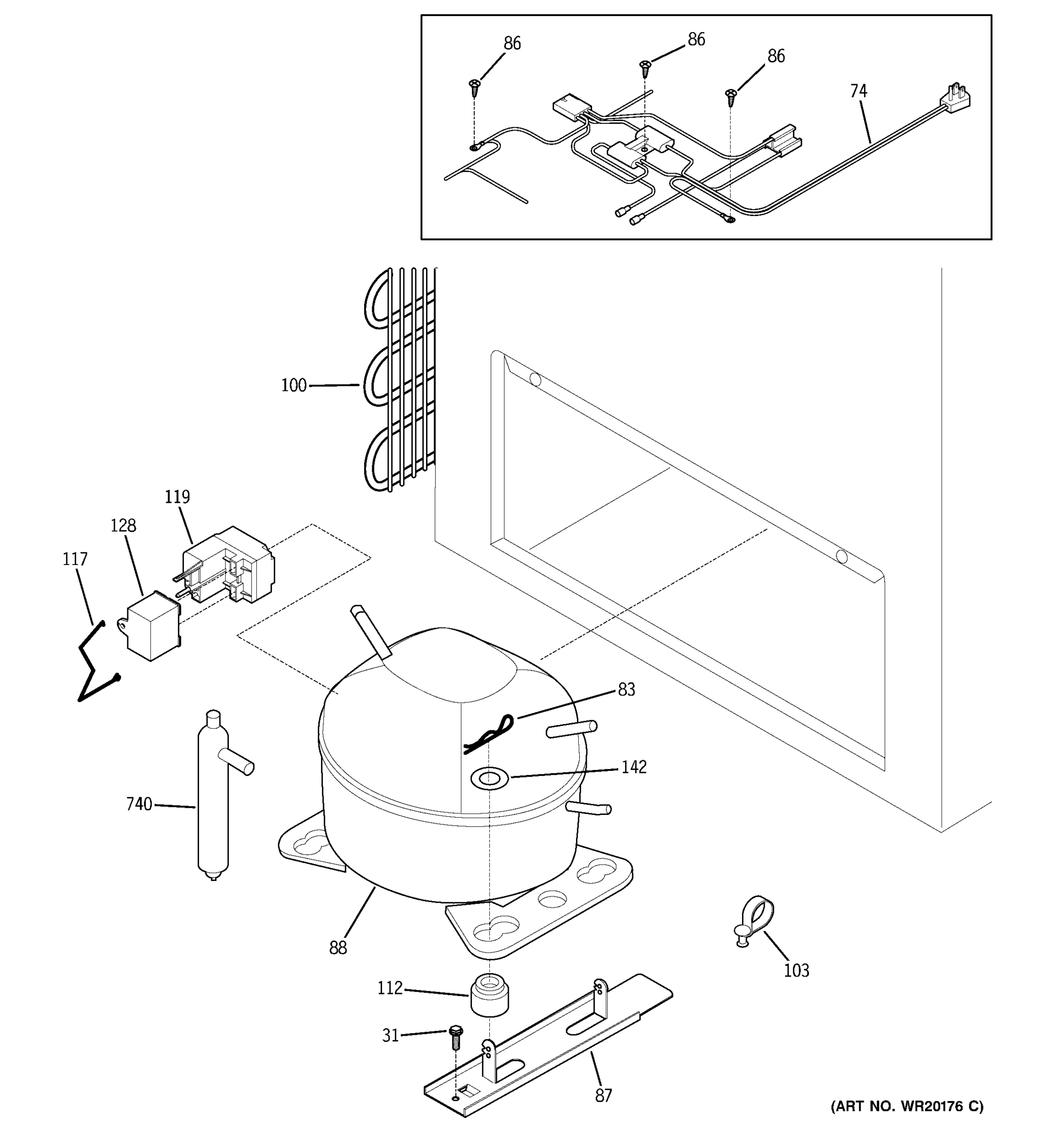 86
86
86
74
100
119
128
117
83
142
740
88
103
112
31
87
(ART NO. WR20176 C)