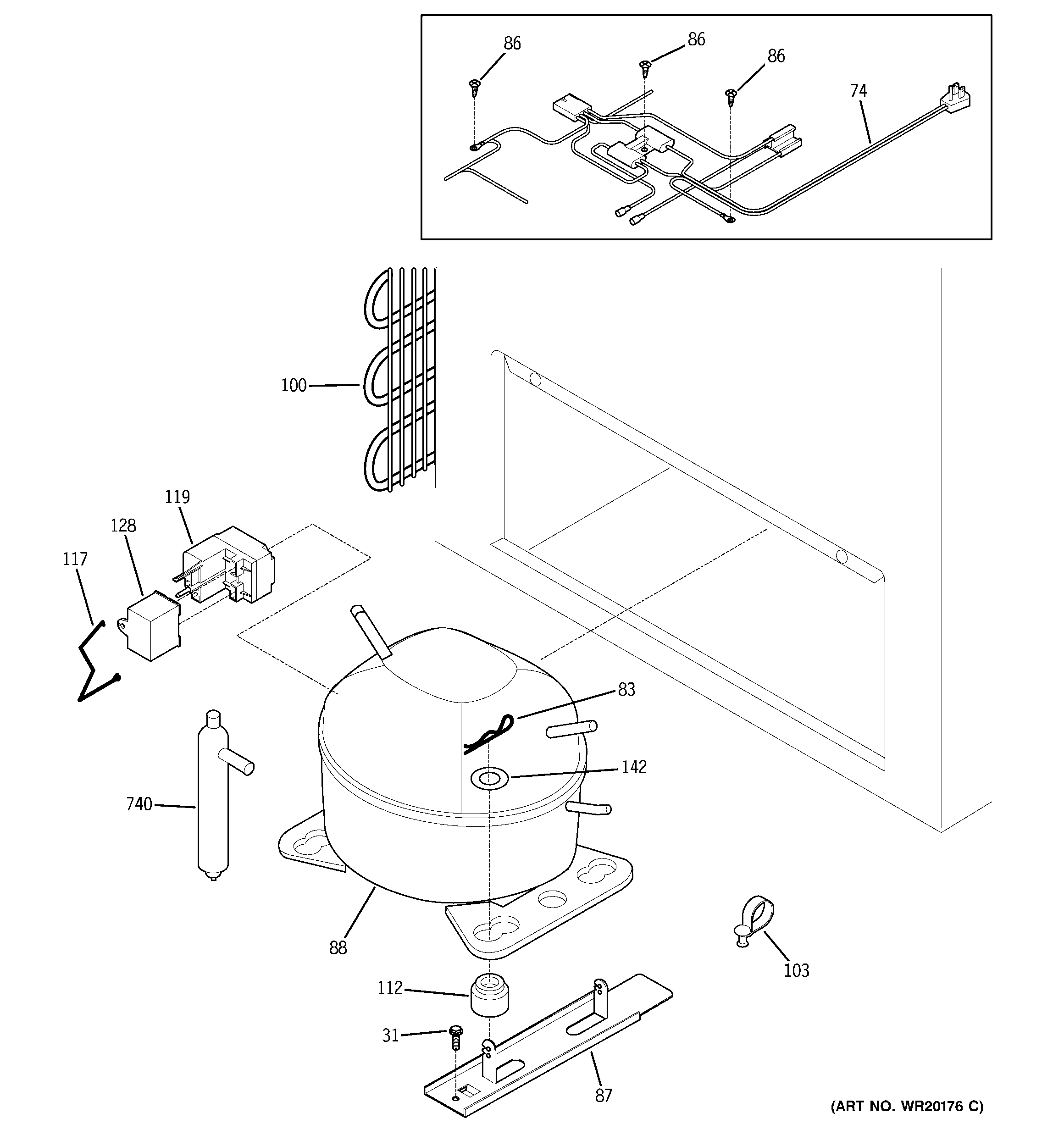 86
86
86
74
100
119
128
117
83
142
740
88
103
112
31
87
(ART NO. WR20176 C)