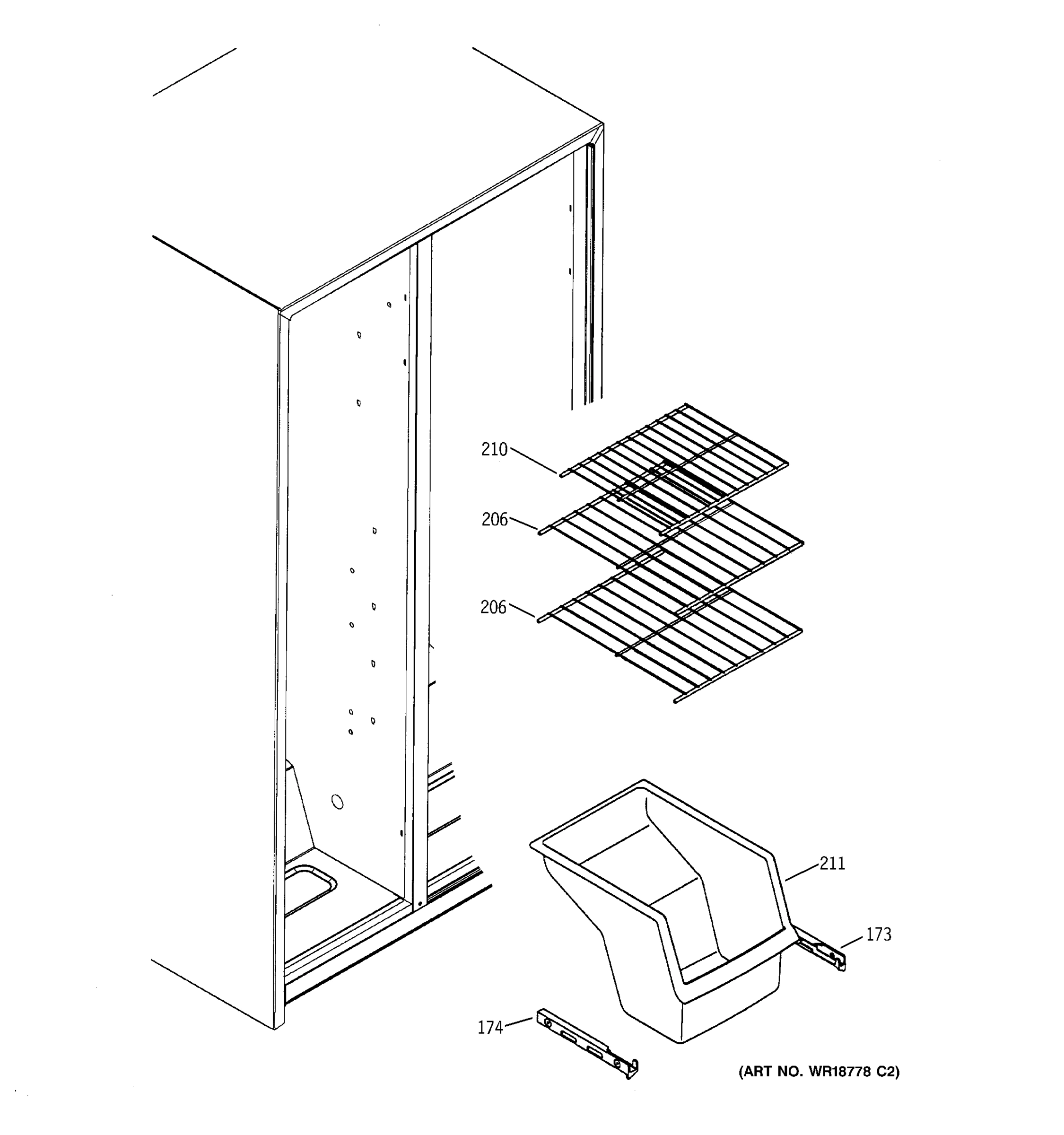 210

206

206

211

173

174

(ART NO. WR18778 C2)