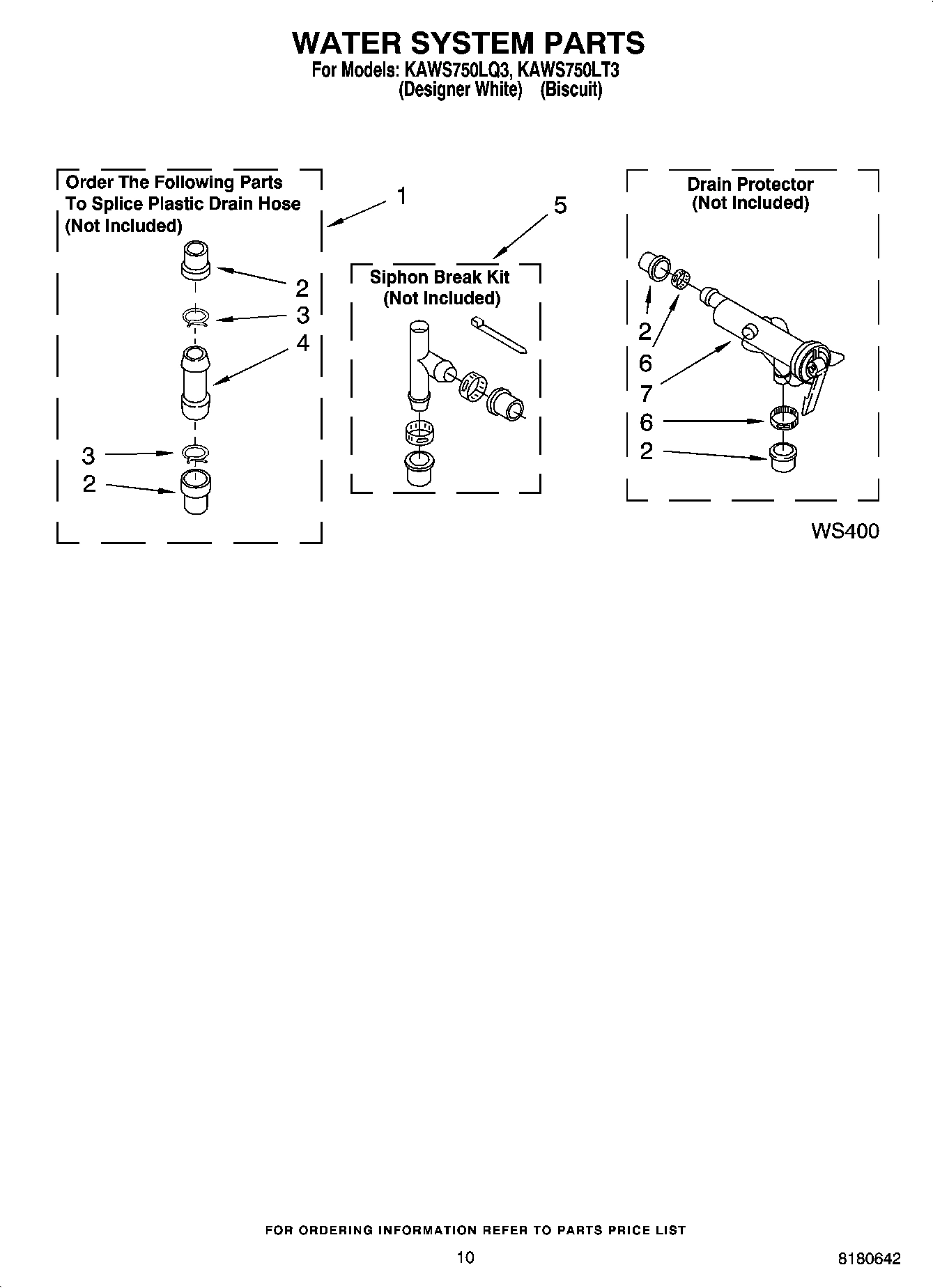 WATER SYSTEM PARTS
For Models: KAWS750LQ3, KAWS750LT3
(Designer White) (Biscuit)

Order The Following Parts To Splice Plastic Drain Hose (Not Included)

1

2
3
4
3
2

5

Siphon Break Kit (Not Included)

Drain Protector (Not Included)

2
6
7
6
2

WS400

FOR ORDERING INFORMATION REFER TO PARTS PRICE LIST

10

8180642