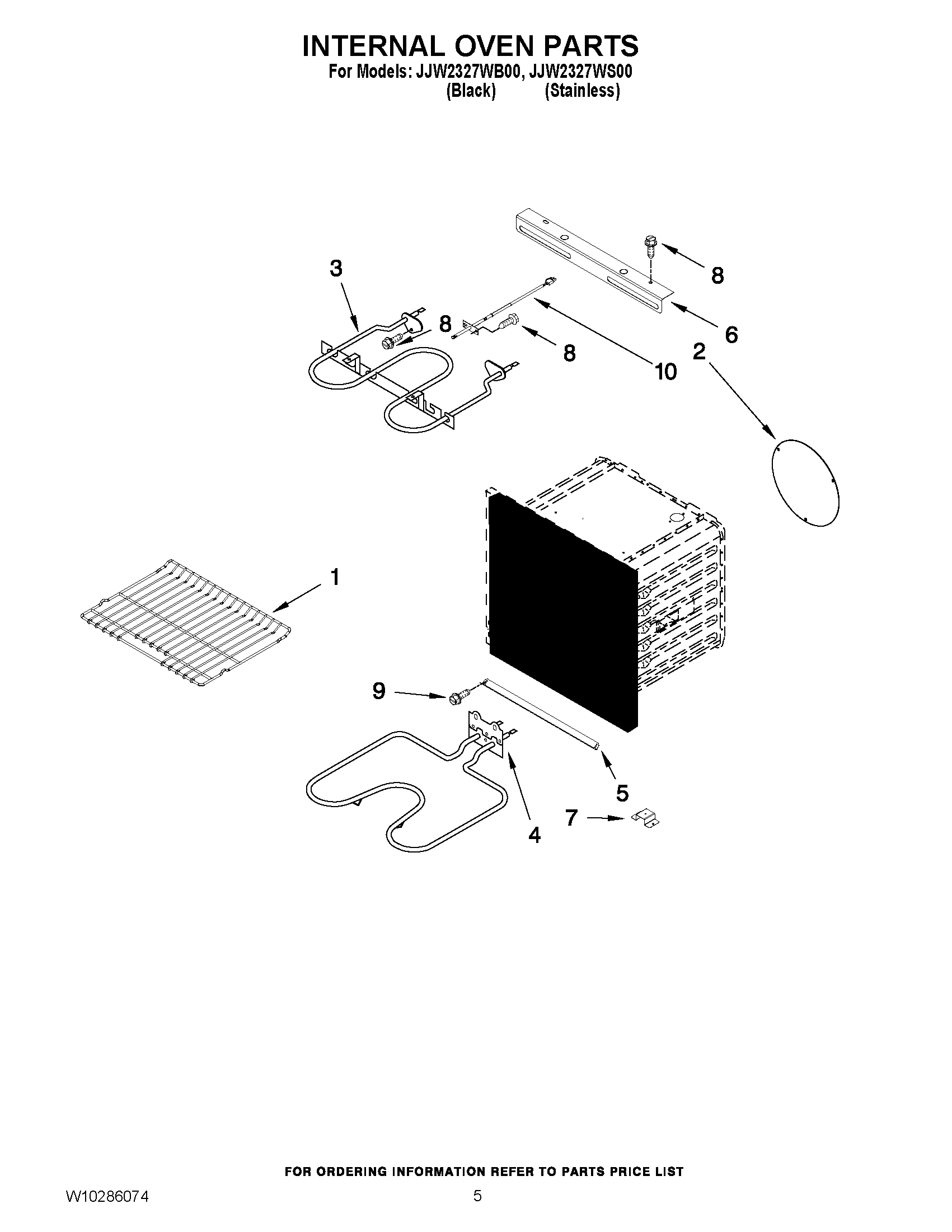 INTERNAL OVEN PARTS
For Models: JJW2327WB00, JJW2327WS00
(Black) (Stainless)

3
8
8
8
6
10
2
1
9
5
7
4

FOR ORDERING INFORMATION REFER TO PARTS PRICE LIST

W10286074

5