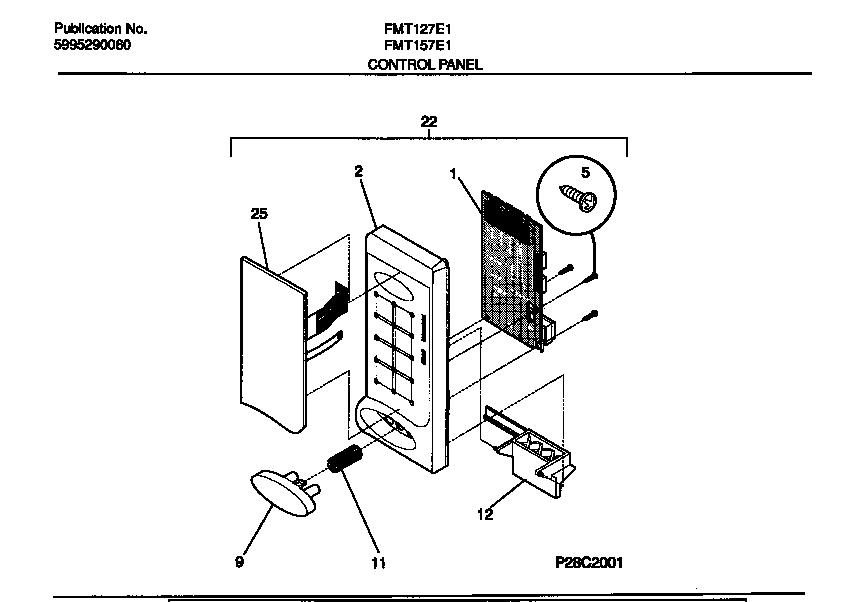 Publication No.
5995290060

FMT127E1
FMT157E1
CONTROL PANEL

22
2
1
5
25
12
9
11
P28C2001