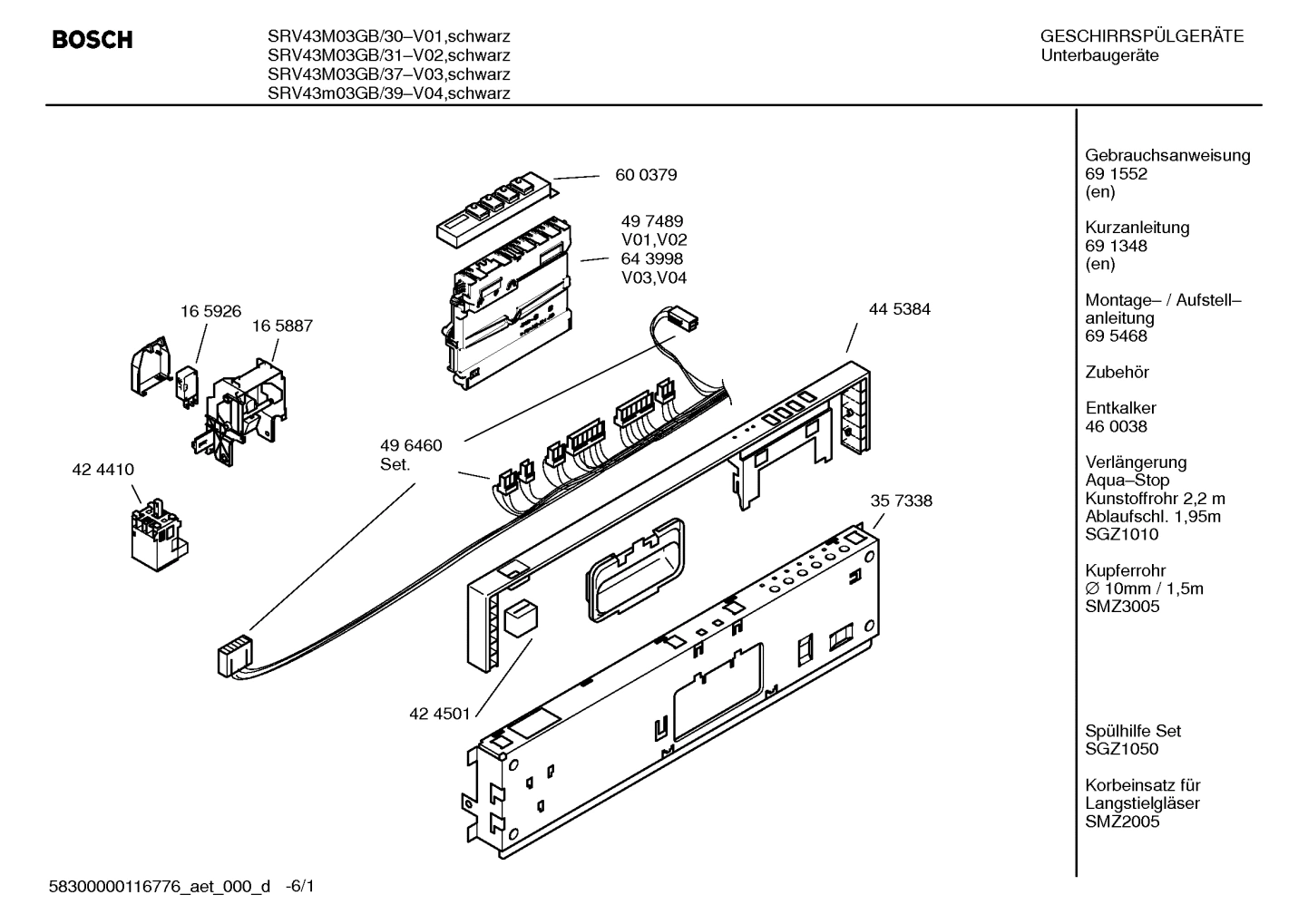 BOSCH

SRV43M03GB/30–V01,schwarz
SRV43M03GB/31–V02,schwarz
SRV43M03GB/37–V03,schwarz
SRV43m03GB/39–V04,schwarz

GESCHIRRSPÜLGERÄTE
Unterbaugeräte

60 0379

49 7489
V01,V02
64 3998
V03,V04

16 5926

16 5887

44 5384

49 6460
Set.

42 4410

35 7338

42 4501

Gebrauchsanweisung
69 1552
(en)

Kurzanleitung
69 1348
(en)

Montage– / Aufstell–anleitung
69 5468

Zubehör

Entkalker
46 0038

Verlängerung
Aqua–Stop
Kunstoffrohr 2,2 m
Ablaufschl. 1,95m
SGZ1010

Kupferrohr
∅ 10mm / 1,5m
SMZ3005

Spülhilfe Set
SGZ1050

Korbeinsatz für
Langstielgläser
SMZ2005

58300000116776_aet_000_d -6/1