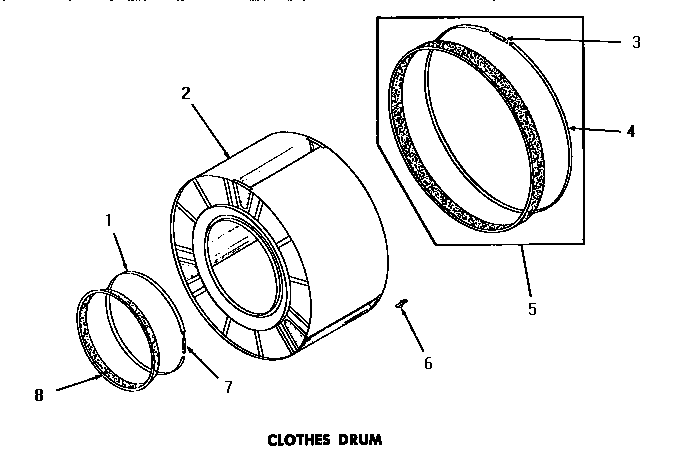 3

2

4

1

5

6

7

8

CLOTHES DRUM