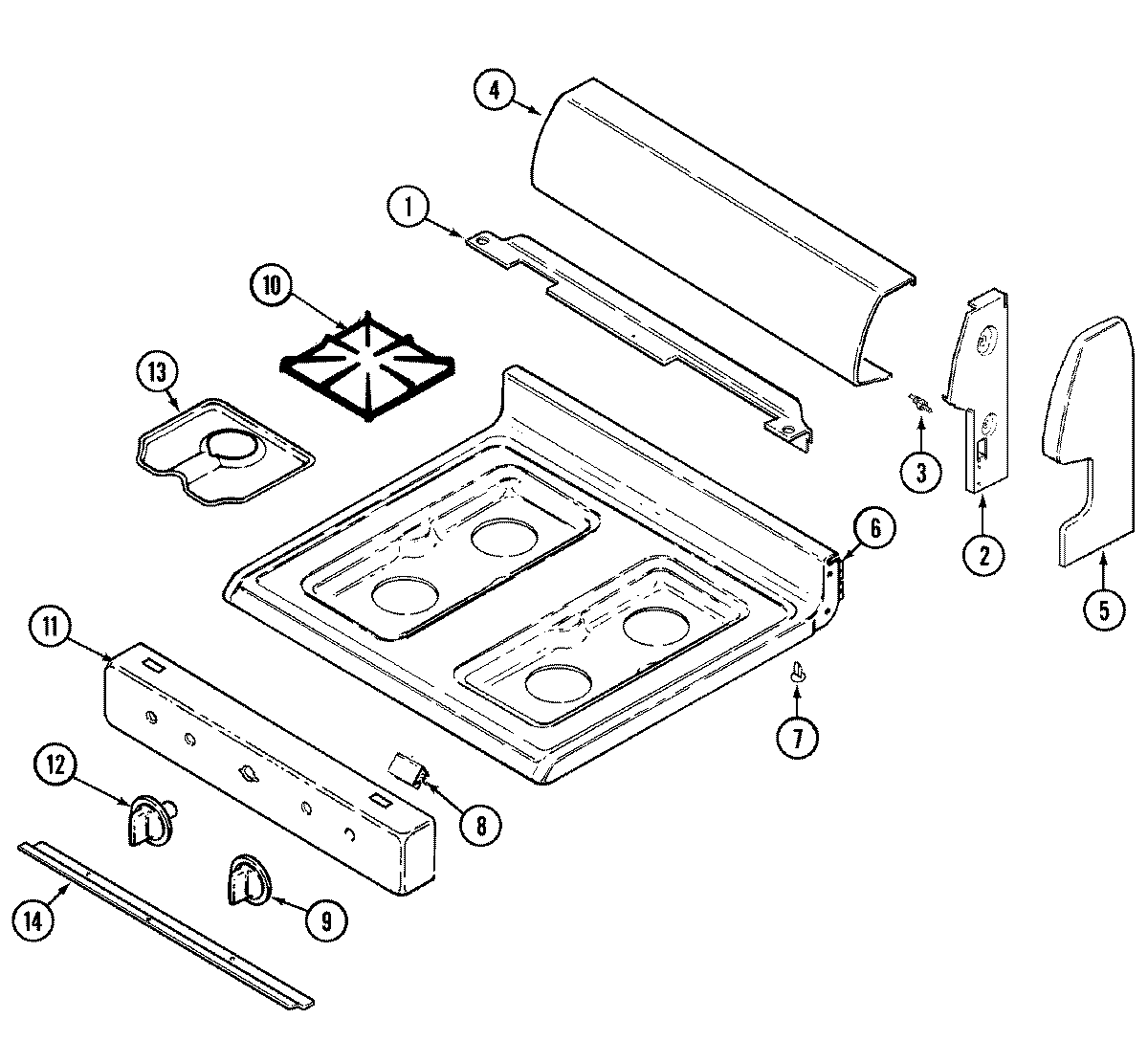 4
1
10
13
3
2
5
6
11
7
12
8
14
9