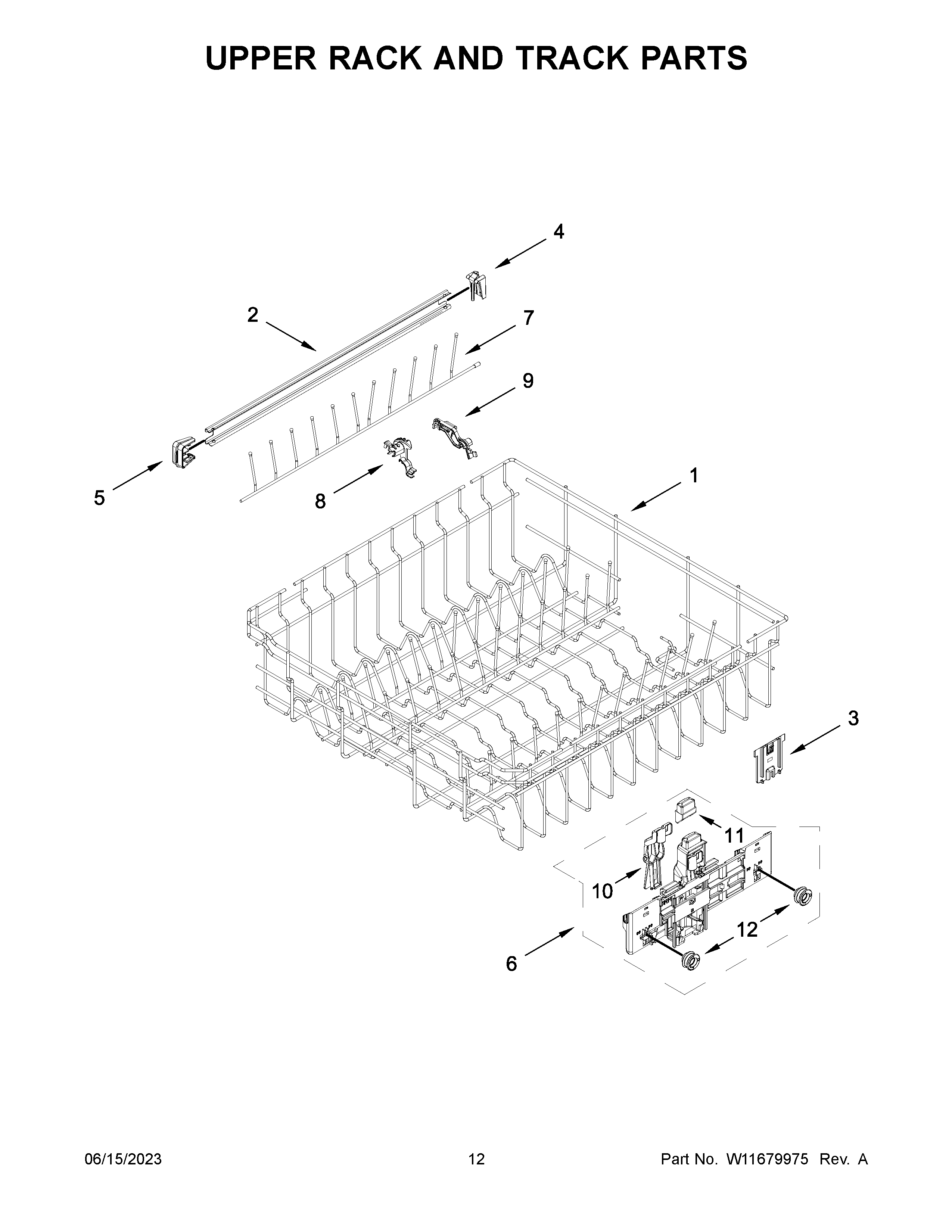 UPPER RACK AND TRACK PARTS

4

2

7

9

5

8

1

3

11

10

12

6

06/15/2023

12

Part No. W11679975 Rev. A