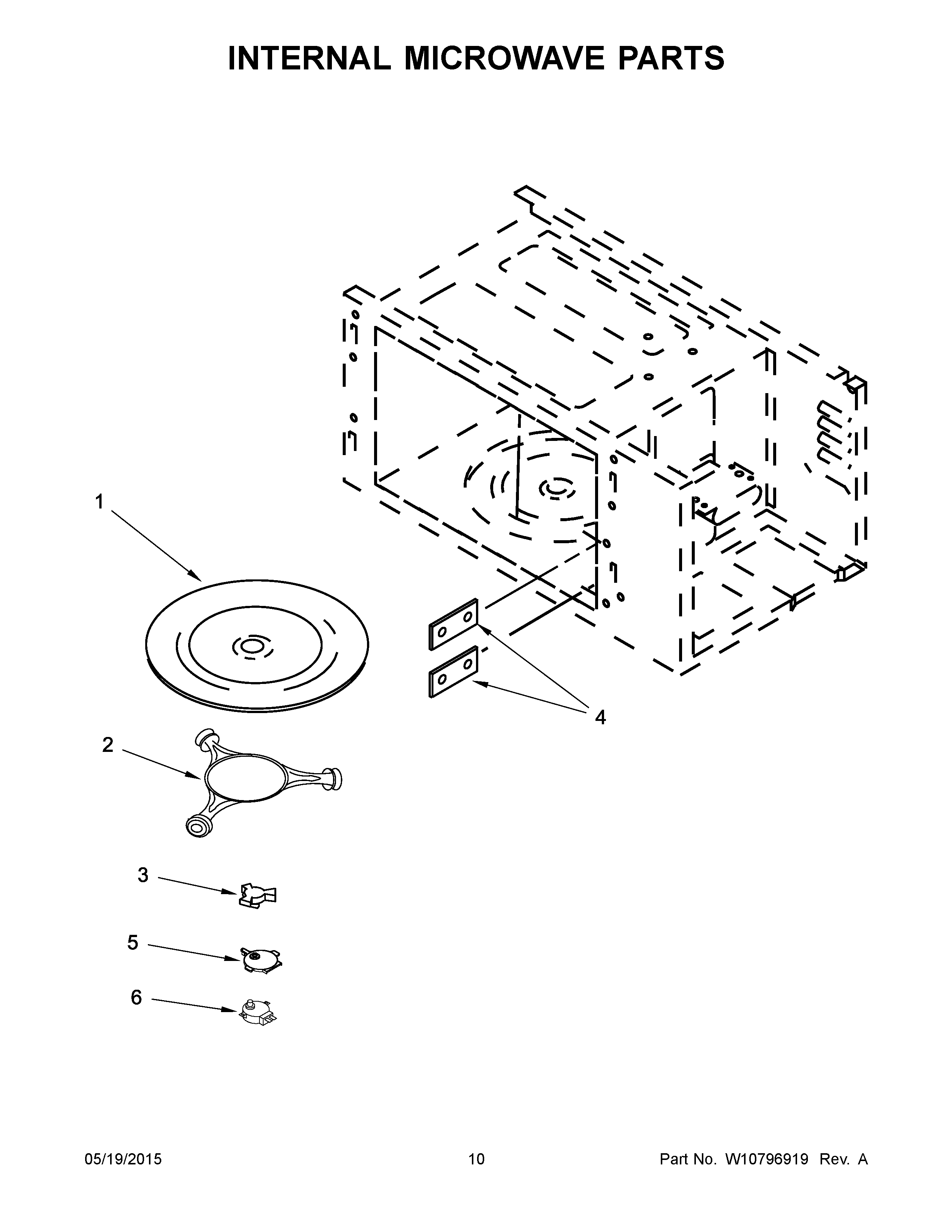 INTERNAL MICROWAVE PARTS

1

4

2

3

5

6

05/19/2015

10

Part No. W10796919 Rev. A