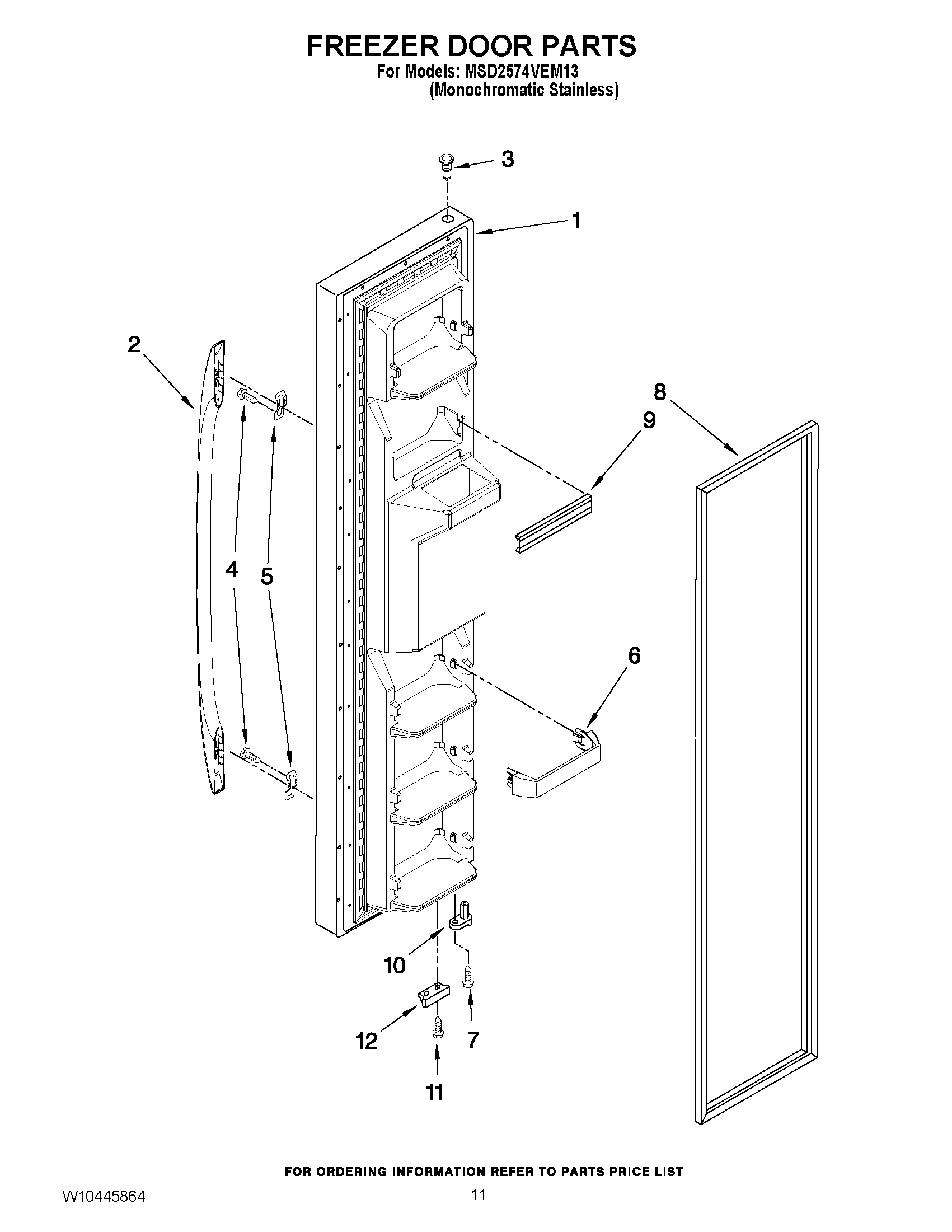 FREEZER DOOR PARTS
For Models: MSD2574VEM13
(Monochromatic Stainless)

3
1
2
8
9
4
5
6
10
12
7
11

FOR ORDERING INFORMATION REFER TO PARTS PRICE LIST

W10445864
11