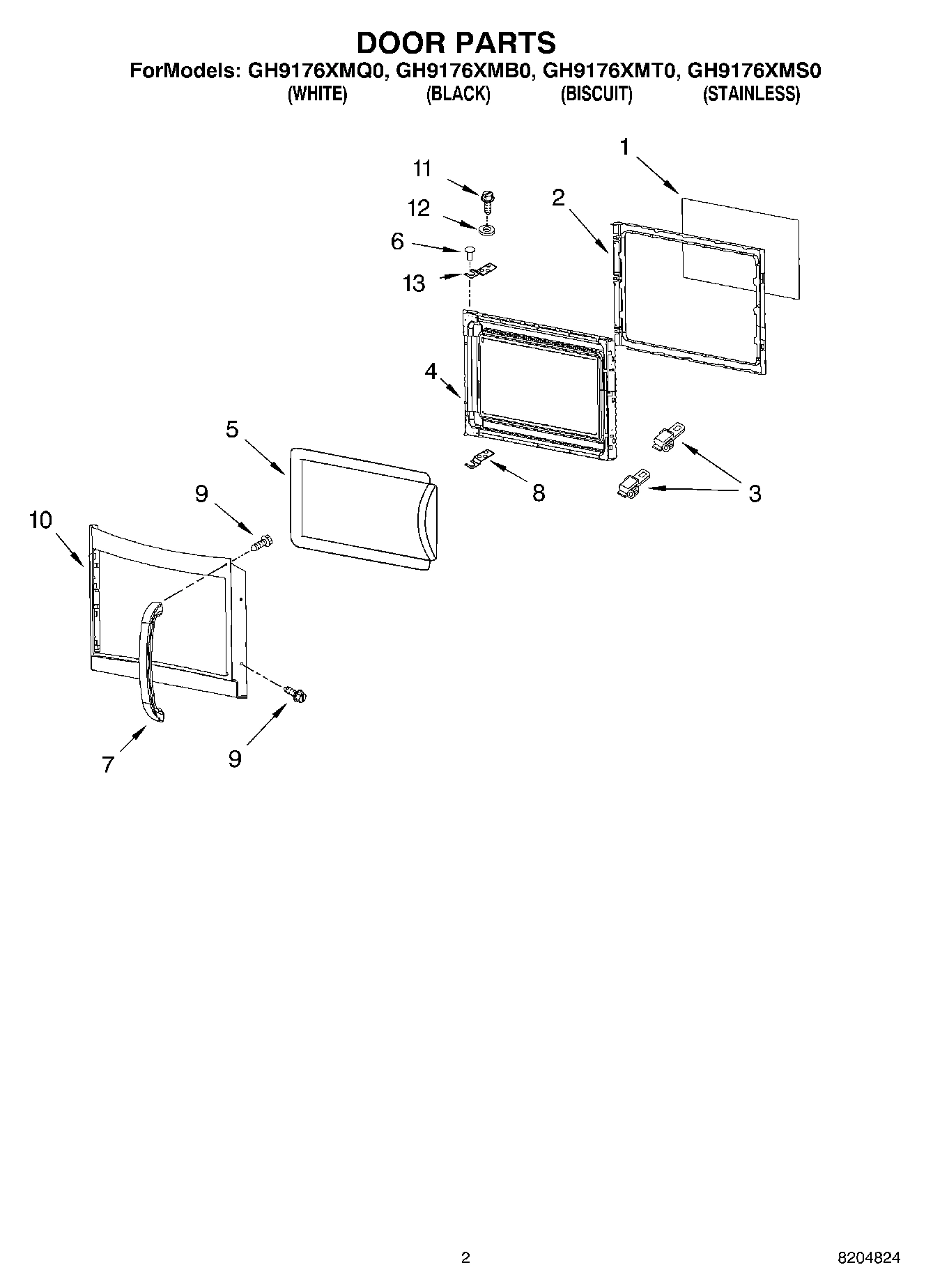 DOOR PARTS
ForModels: GH9176XMQ0, GH9176XMB0, GH9176XMT0, GH9176XMS0
(WHITE) (BLACK) (BISCUIT) (STAINLESS)

1
11
2
12
6
13
4
5
9
8
3
10
7
9

2
8204824